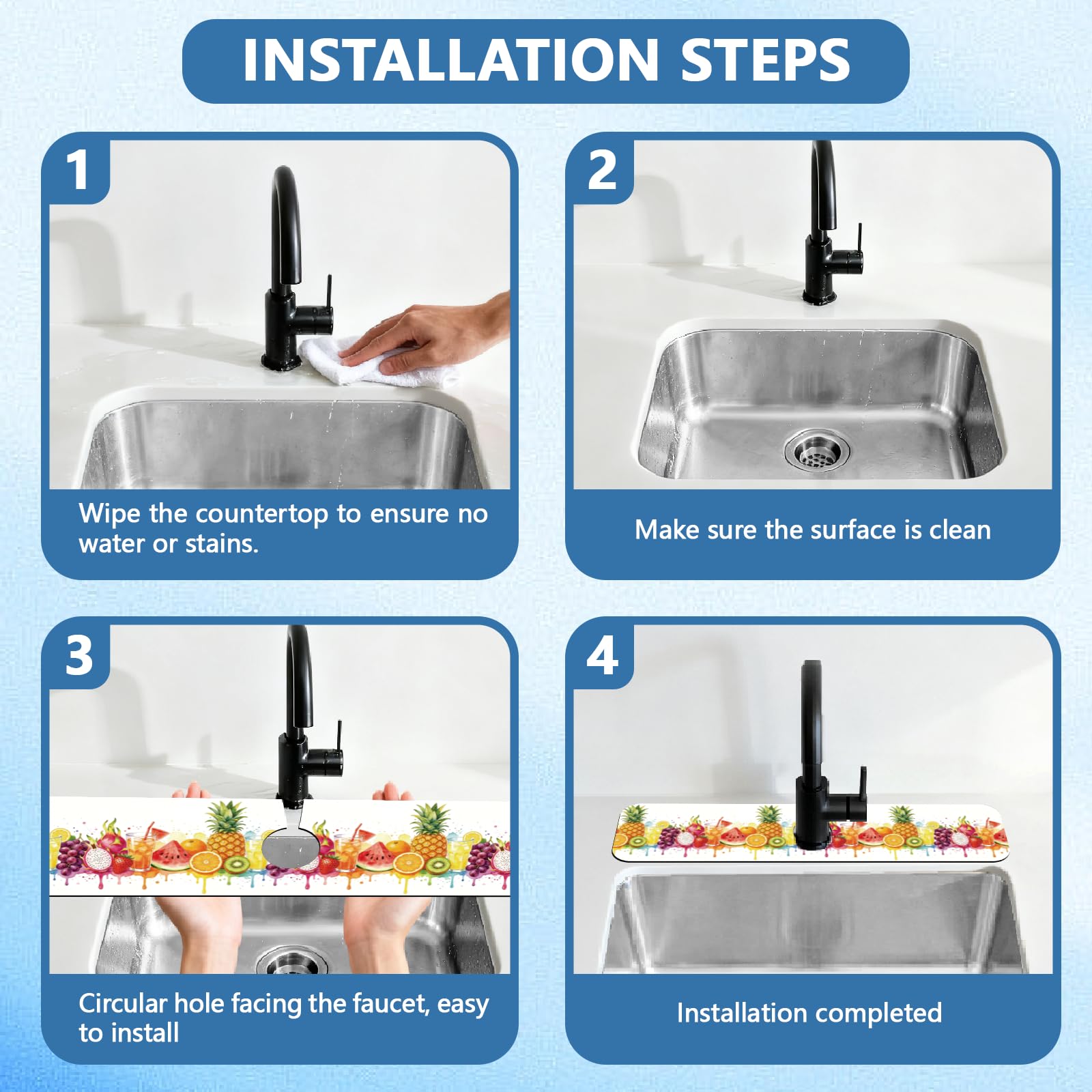 INSTALLATION STEPS

1

Wipe the countertop to ensure no water or stains.

2

Make sure the surface is clean

3

Circular hole facing the faucet, easy to install

4

Installation completed