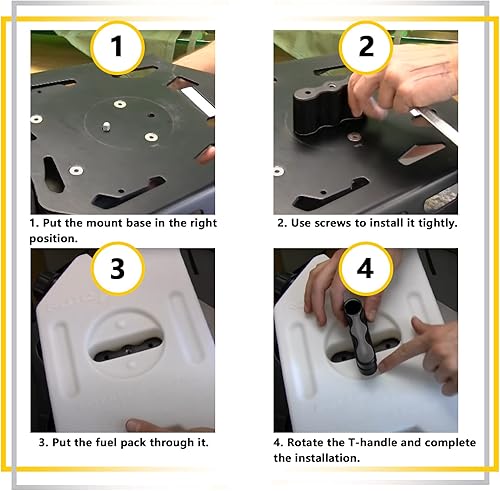 1

1. Put the mount base in the right position.

2

2. Use screws to install it tightly.

3

3. Put the fuel pack through it.

4

4. Rotate the T-handle and complete the installation.