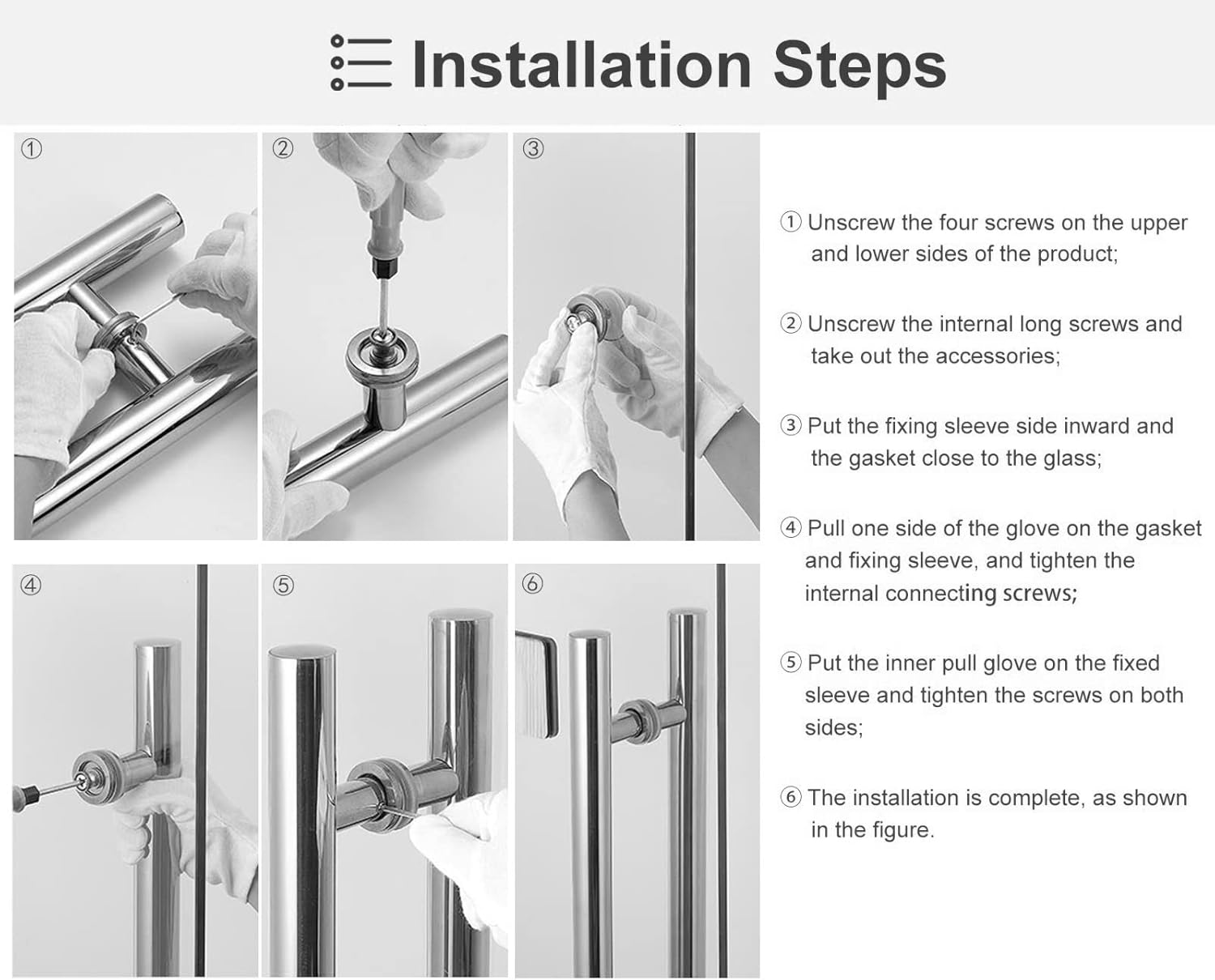 Installation Steps

①

②

③

④

⑤

⑥

① Unscrew the four screws on the upper and lower sides of the product;

② Unscrew the internal long screws and take out the accessories;

③ Put the fixing sleeve side inward and the gasket close to the glass;

④ Pull one side of the glove on the gasket and fixing sleeve, and tighten the internal connecting screws;

⑤ Put the inner pull glove on the fixed sleeve and tighten the screws on both sides;

⑥ The installation is complete, as shown in the figure.