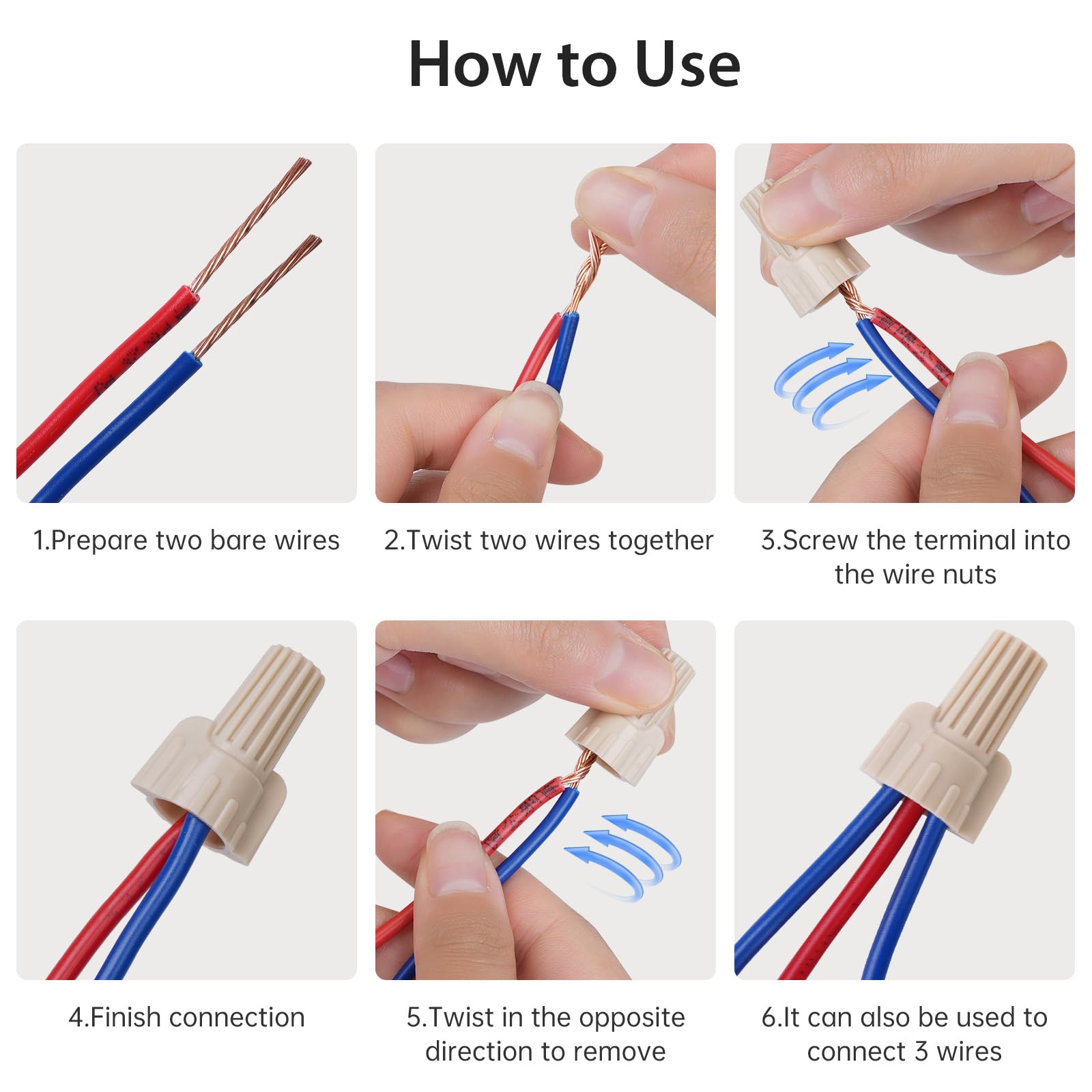 How to Use

1.Prepare two bare wires

2.Twist two wires together

3.Screw the terminal into the wire nuts

4.Finish connection

5.Twist in the opposite direction to remove

6.It can also be used to connect 3 wires