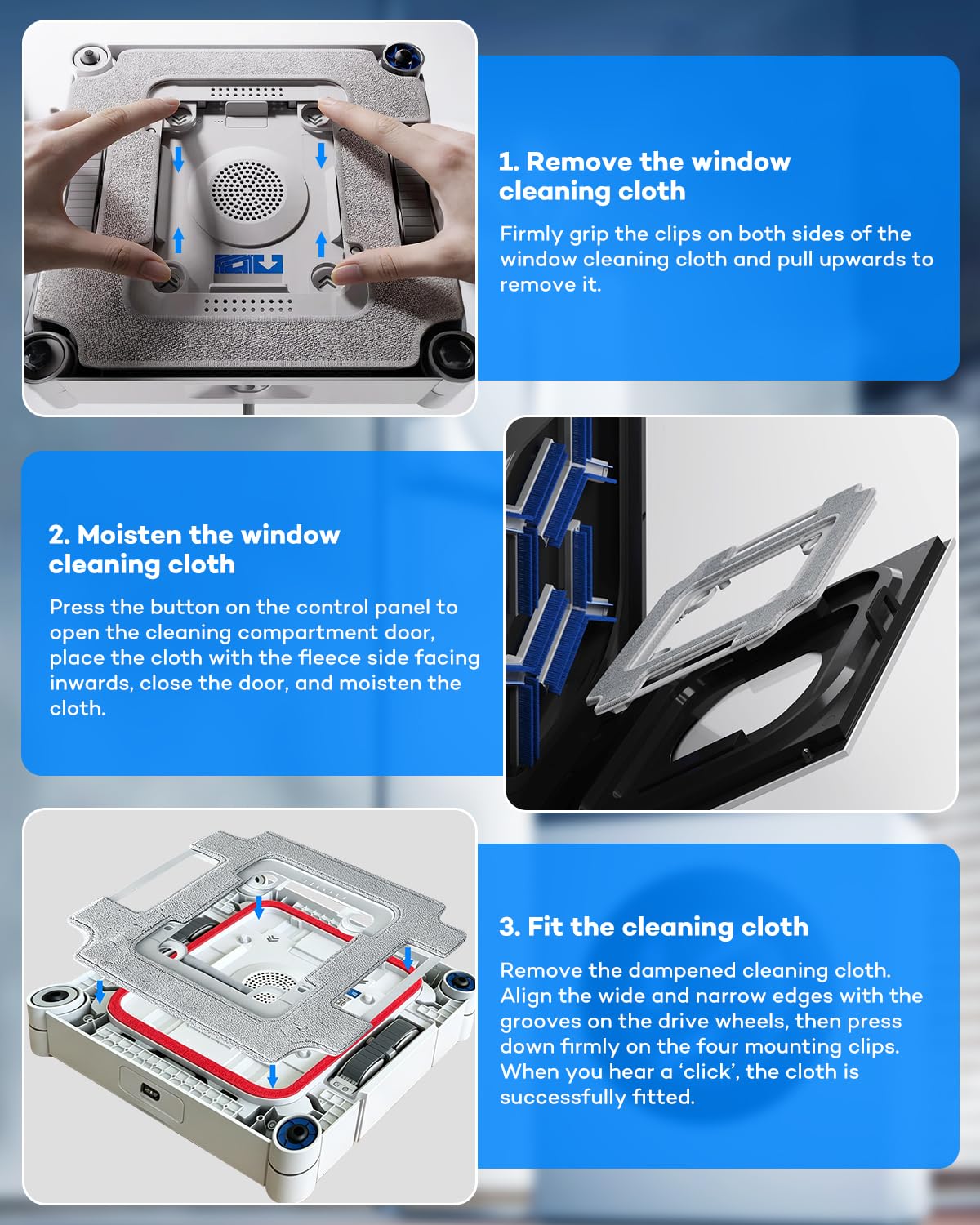 1. Remove the window cleaning cloth

Firmly grip the clips on both sides of the window cleaning cloth and pull upwards to remove it.

2. Moisten the window cleaning cloth

Press the button on the control panel to open the cleaning compartment door, place the cloth with the fleece side facing inwards, close the door, and moisten the cloth.

3. Fit the cleaning cloth

Remove the dampened cleaning cloth. Align the wide and narrow edges with the grooves on the drive wheels, then press down firmly on the four mounting clips. When you hear a 'click', the cloth is successfully fitted.