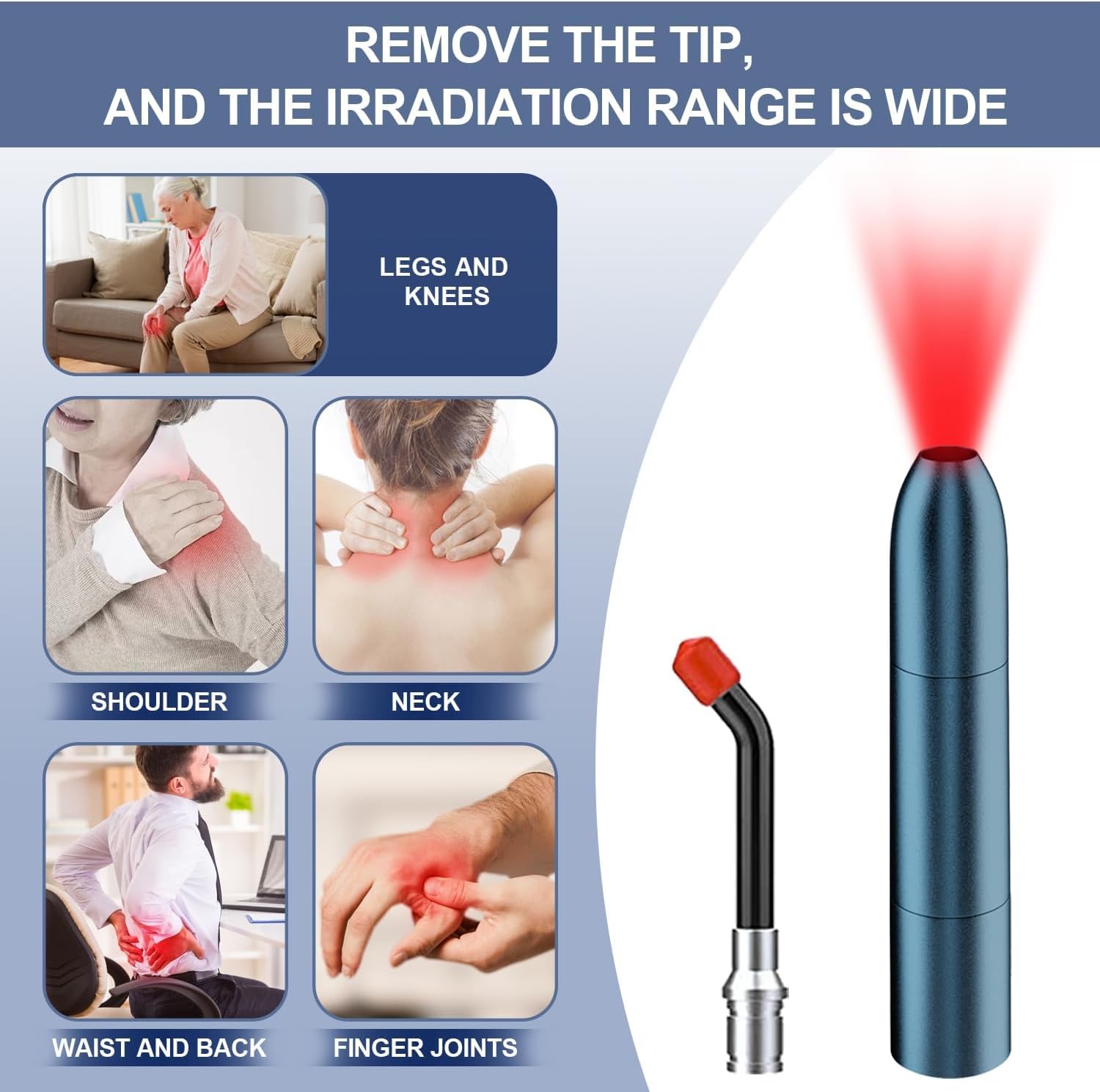 REMOVE THE TIP,
AND THE IRRADIATION RANGE IS WIDE

LEGS AND KNEES

SHOULDER

NECK

WAIST AND BACK

FINGER JOINTS