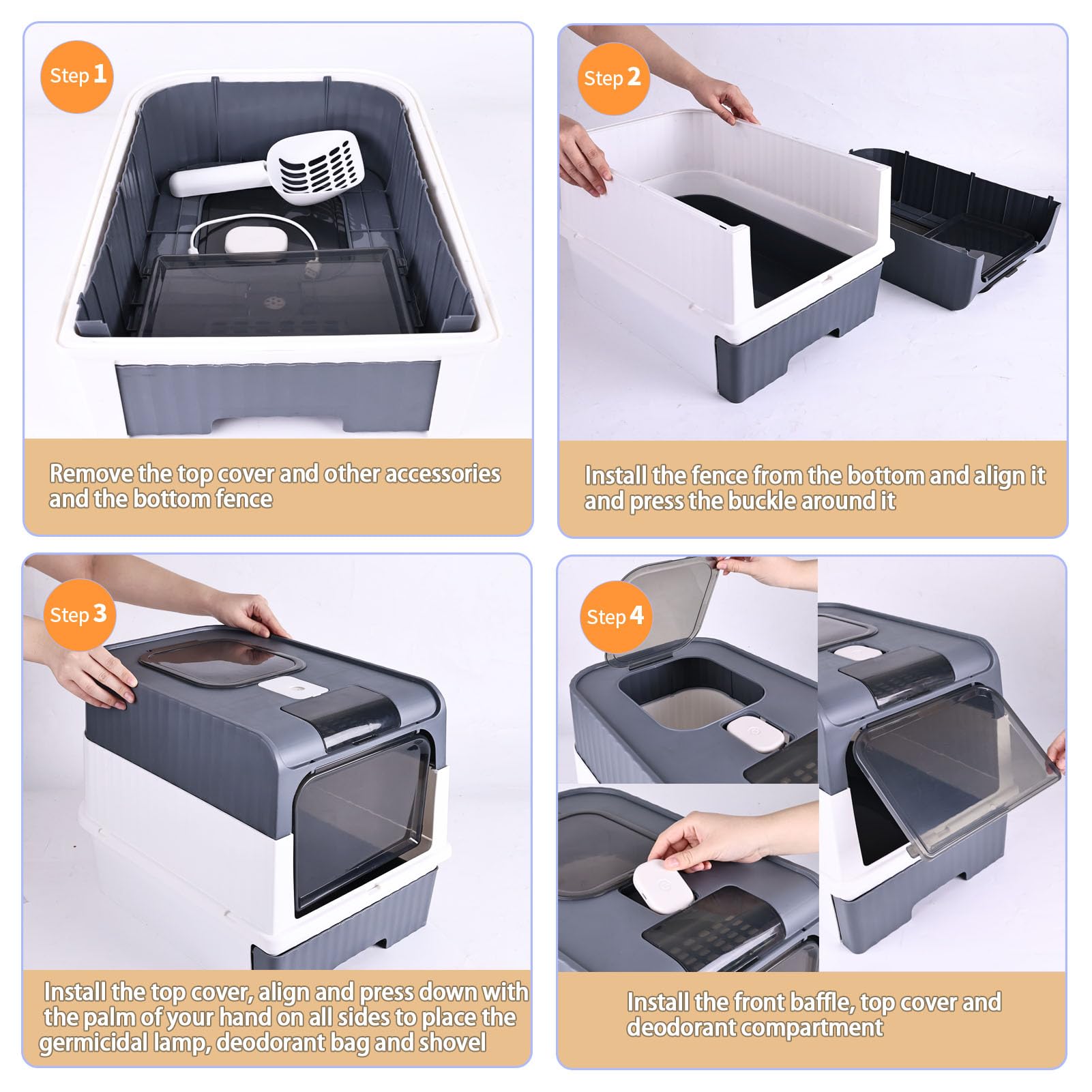 Step 1

Remove the top cover and other accessories and the bottom fence

Step 2

Install the fence from the bottom and align it and press the buckle around it

Step 3

Install the top cover, align and press down with the palm of your hand on all sides to place the germicidal lamp, deodorant bag and shovel

Step 4

Install the front baffle, top cover and deodorant compartment