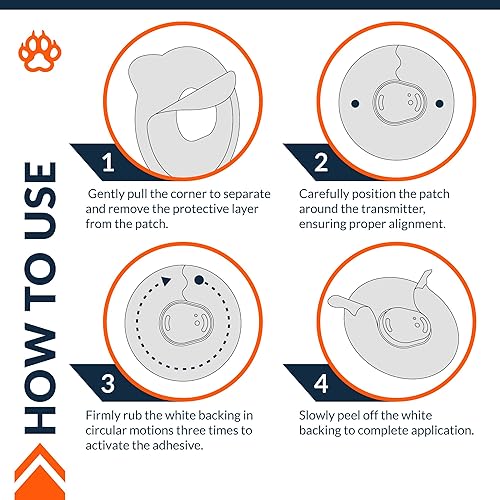 HOW TO USE

1

Gently pull the corner to separate and remove the protective layer from the patch.

2

Carefully position the patch around the transmitter, ensuring proper alignment.

3

Firmly rub the white backing in circular motions three times to activate the adhesive.

4

Slowly peel off the white backing to complete application.