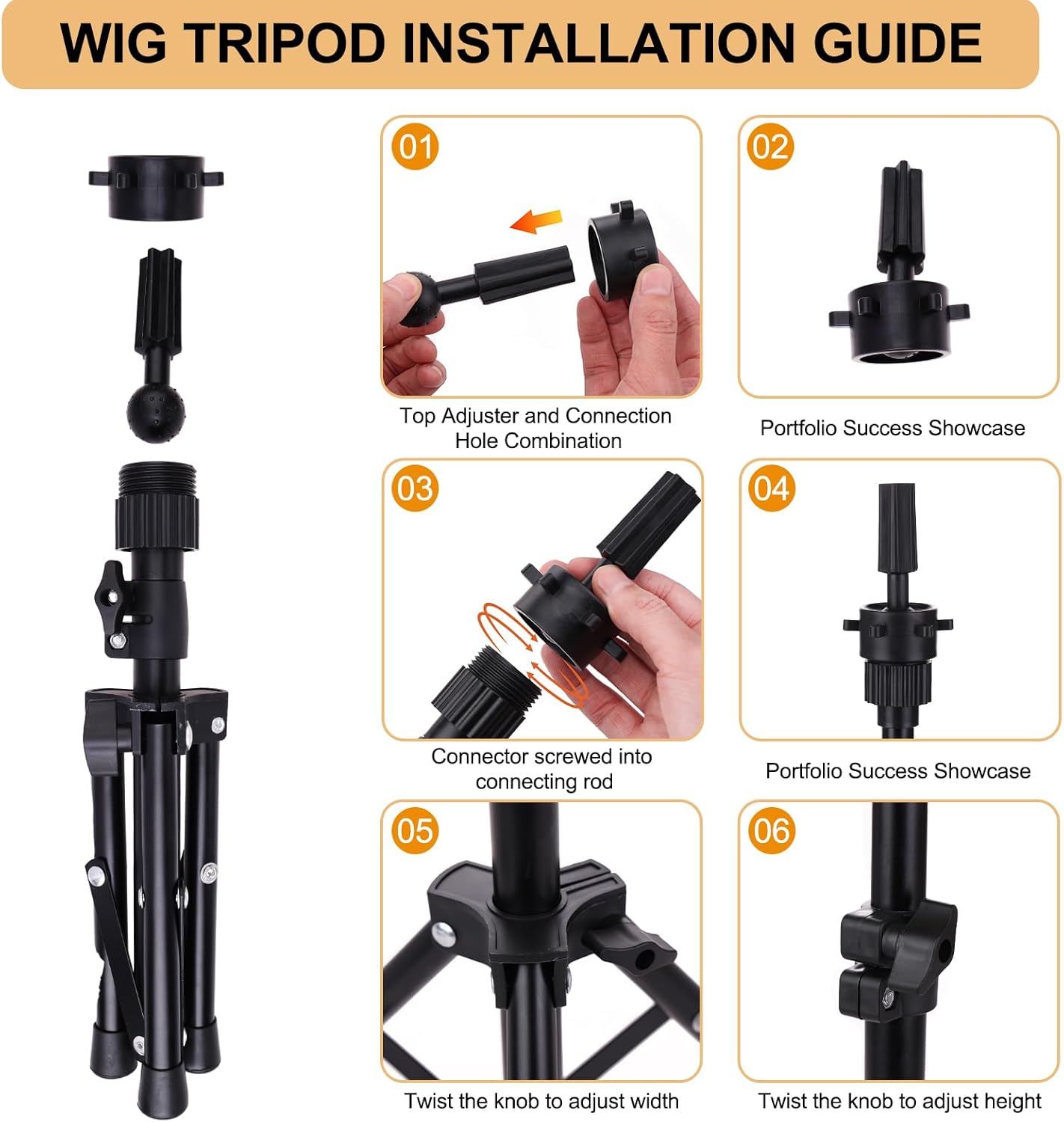 WIG TRIPOD INSTALLATION GUIDE

01

Top Adjuster and Connection Hole Combination

02

Portfolio Success Showcase

03

Connector screwed into connecting rod

04

Portfolio Success Showcase

05

Twist the knob to adjust width

06

Twist the knob to adjust height