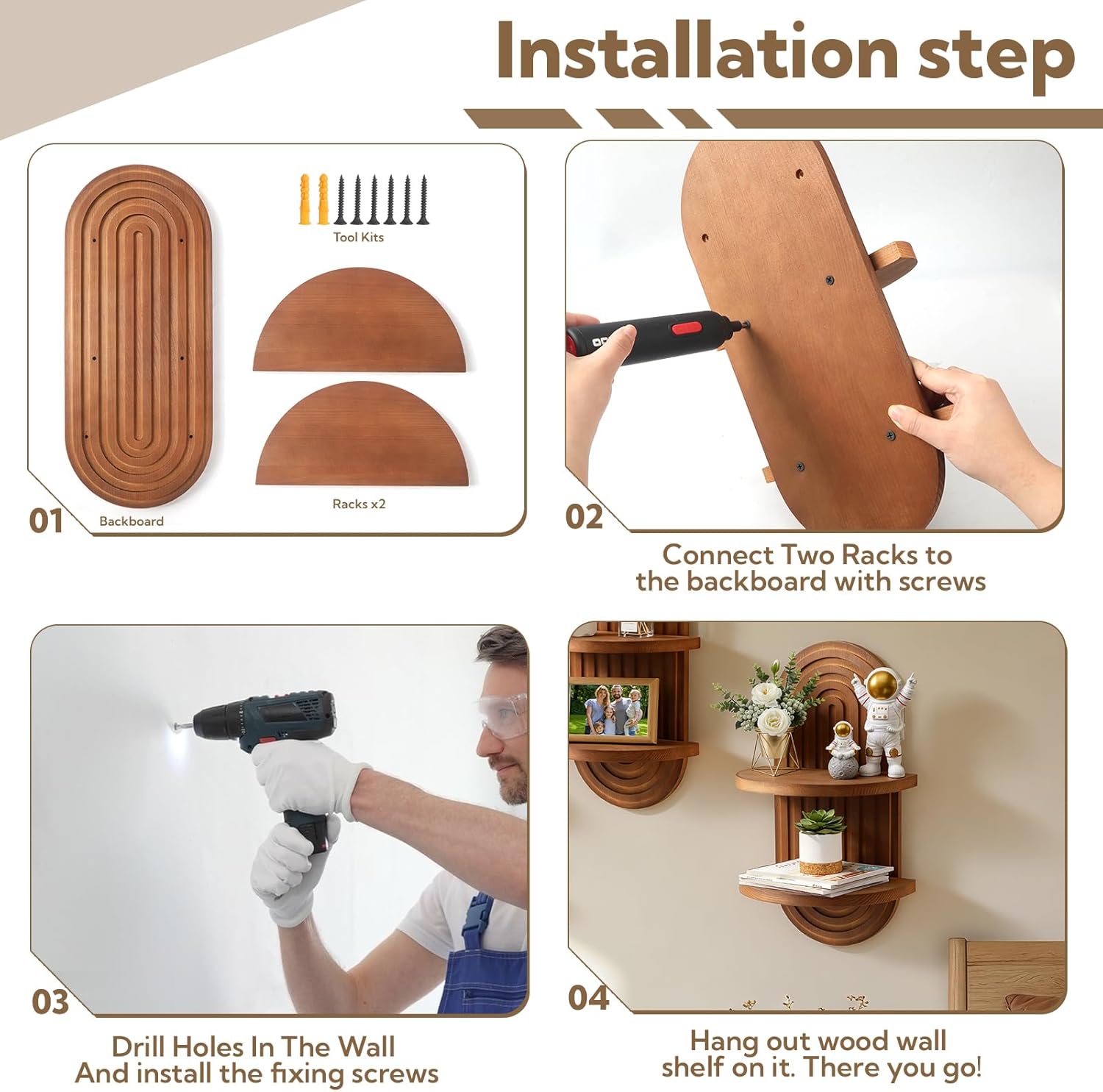 Installation step

Tool Kits

Racks x2

01

Backboard

02

Connect Two Racks to the backboard with screws

03

Drill Holes In The Wall And install the fixing screws

04

Hang out wood wall shelf on it. There you go!