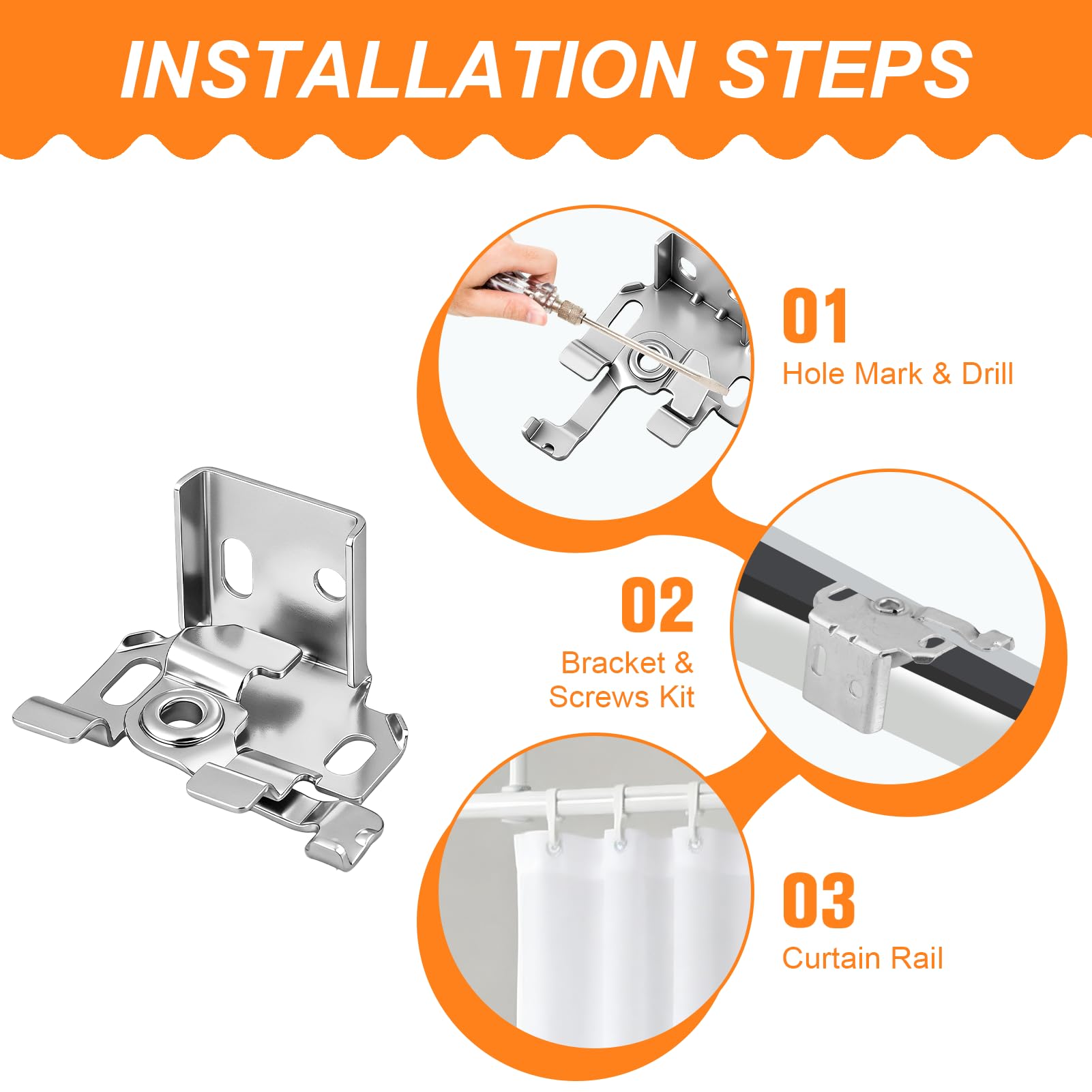 INSTALLATION STEPS

01
Hole Mark & Drill

02
Bracket & Screws Kit

03
Curtain Rail