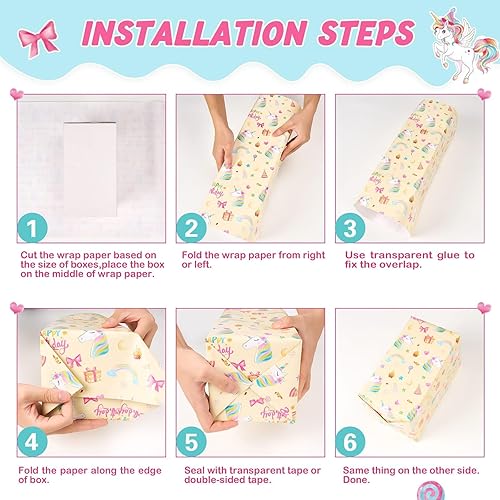 INSTALLATION STEPS

1

Cut the wrap paper based on the size of boxes,place the box on the middle of wrap paper.

2

Fold the wrap paper from right or left.

3

Use transparent glue to fix the overlap.

4

Fold the paper along the edge of box.

5

Seal with transparent tape or double-sided tape.

6

Same thing on the other side. Done.