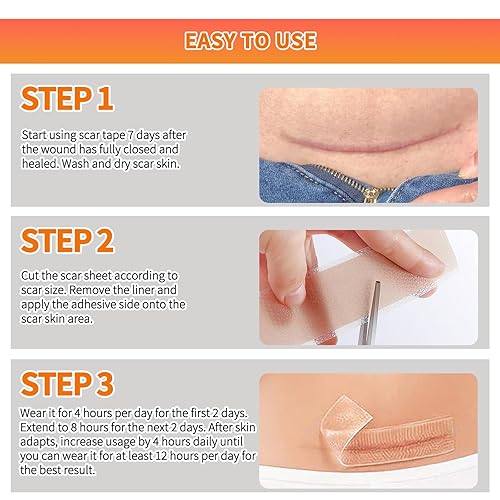 EASY TO USE

STEP 1

Start using scar tape 7 days after the wound has fully closed and healed. Wash and dry scar skin.

STEP 2

Cut the scar sheet according to scar size. Remove the liner and apply the adhesive side onto the scar skin area.

STEP 3

Wear it for 4 hours per day for the first 2 days. Extend to 8 hours for the next 2 days. After skin adapts, increase usage by 4 hours daily until you can wear it for at least 12 hours per day for the best result.