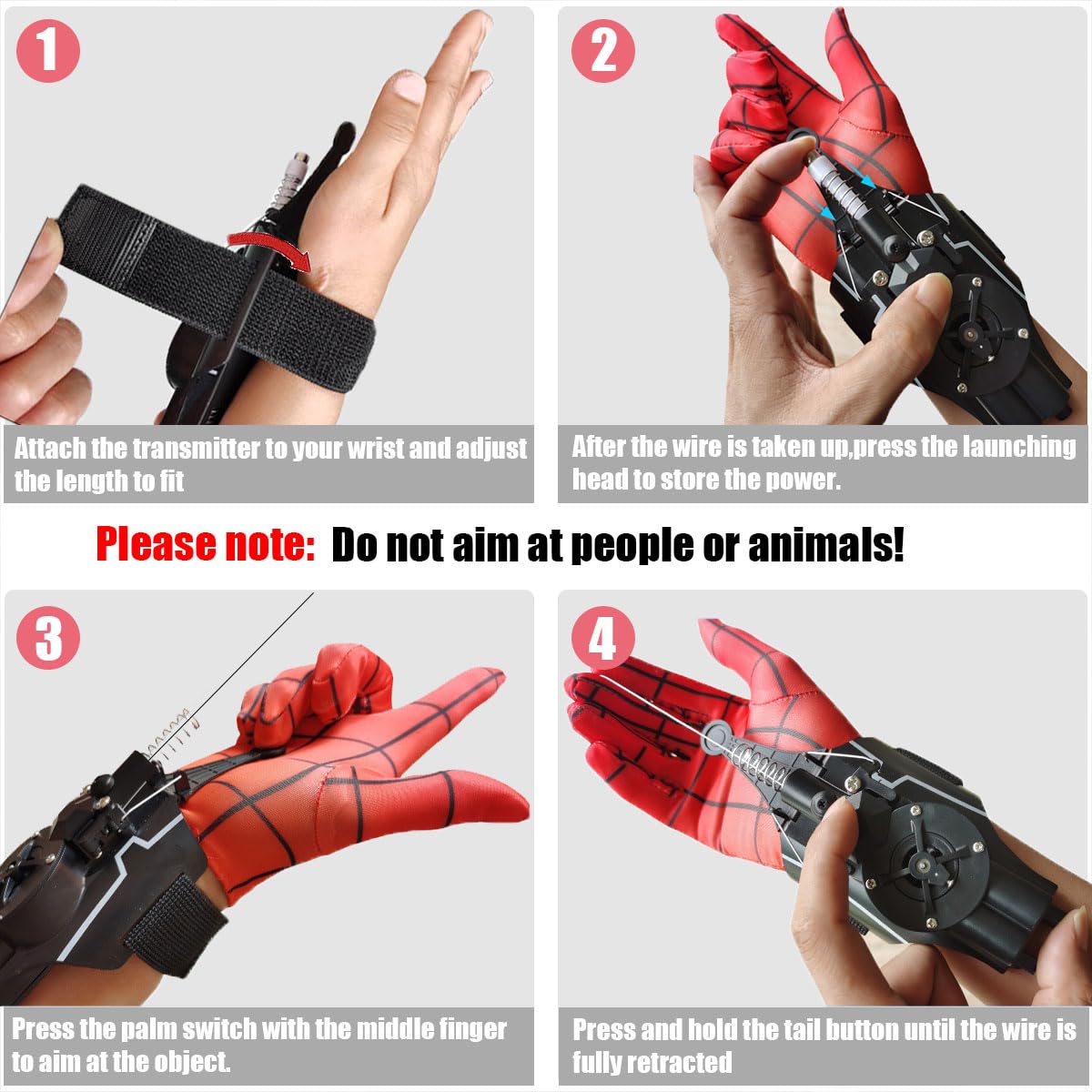 1

Attach the transmitter to your wrist and adjust the length to fit

2

After the wire is taken up,press the launching head to store the power.

Please note: Do not aim at people or animals!

3

Press the palm switch with the middle finger to aim at the object.

4

Press and hold the tail button until the wire is fully retracted