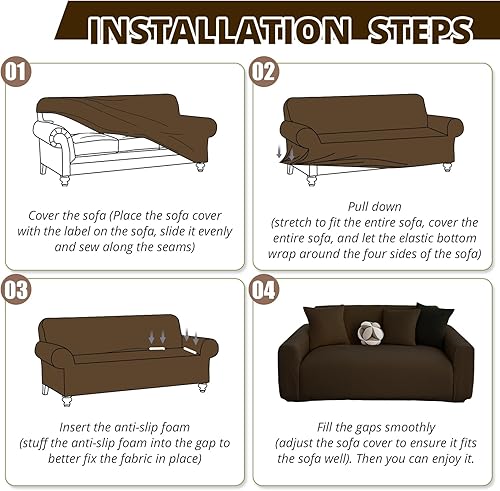 INSTALLATION STEPS

01

Cover the sofa (Place the sofa cover with the label on the sofa, slide it evenly and sew along the seams)

02

Pull down
(stretch to fit the entire sofa, cover the entire sofa, and let the elastic bottom wrap around the four sides of the sofa)

03

Insert the anti-slip foam
(stuff the anti-slip foam into the gap to better fix the fabric in place)

04

Fill the gaps smoothly
(adjust the sofa cover to ensure it fits the sofa well). Then you can enjoy it.