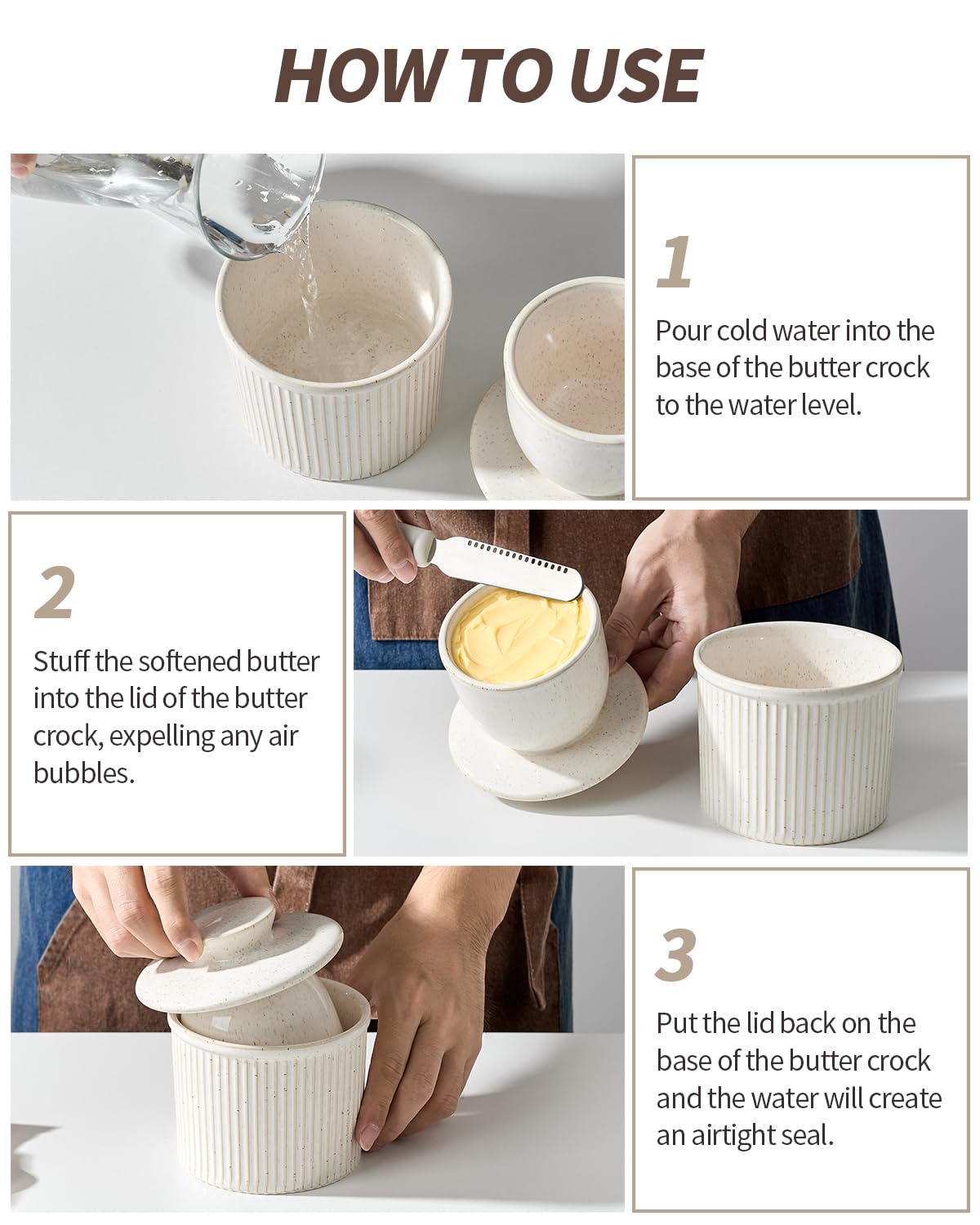 HOW TO USE

1

Pour cold water into the base of the butter crock to the water level.

2

Stuff the softened butter into the lid of the butter crock, expelling any air bubbles.

3

Put the lid back on the base of the butter crock and the water will create an airtight seal.