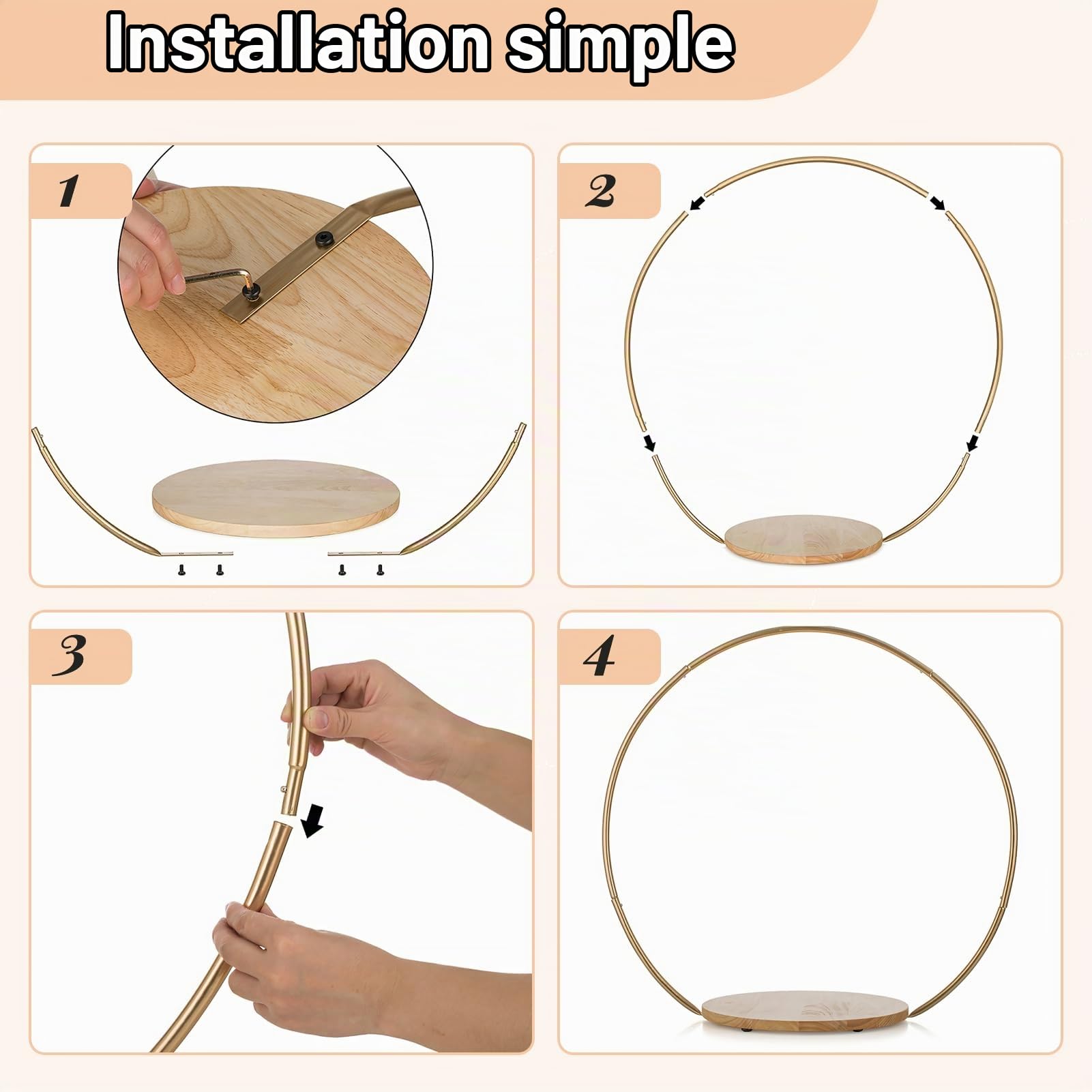 Installation simple

1

2

3

4