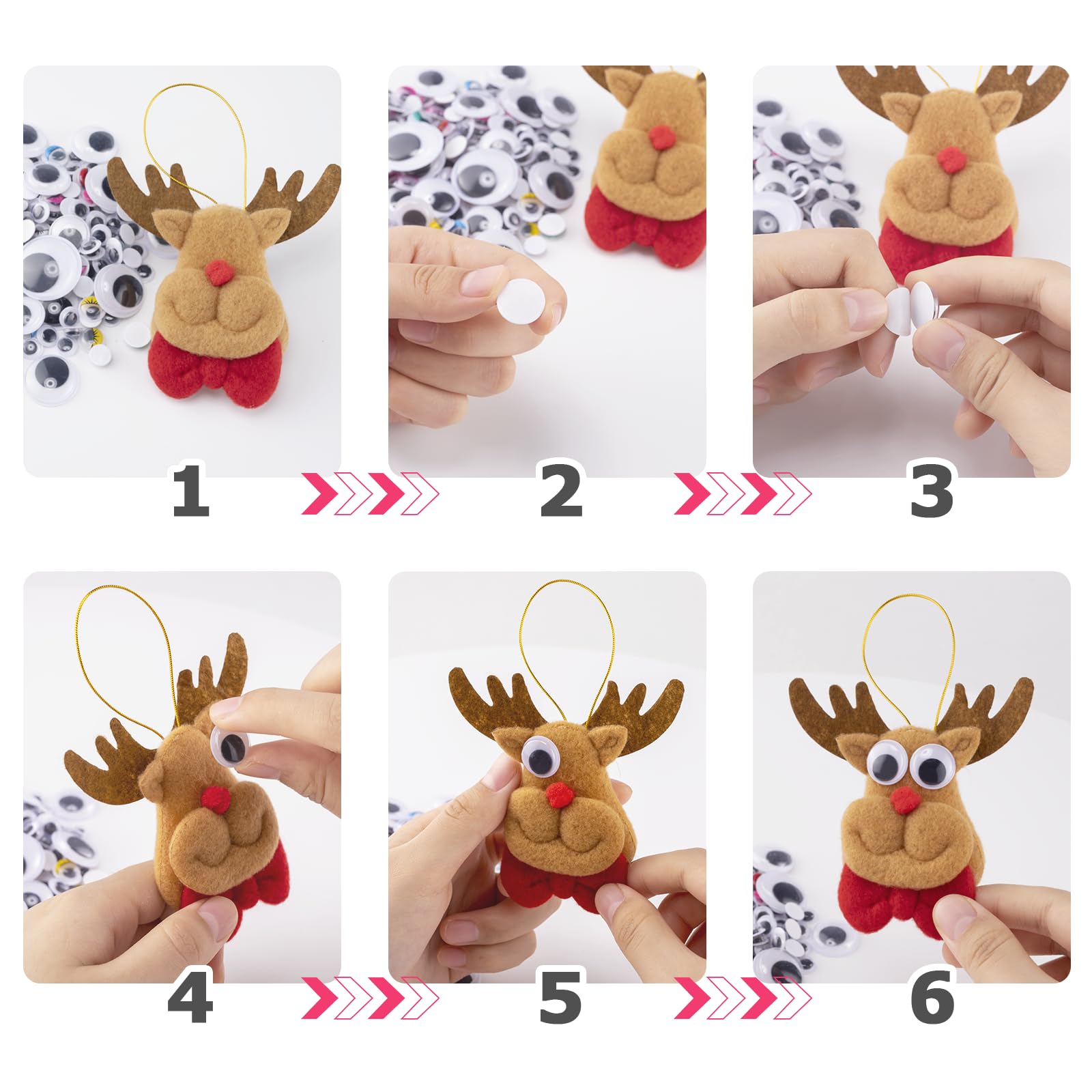 1

2

3

4

5

6