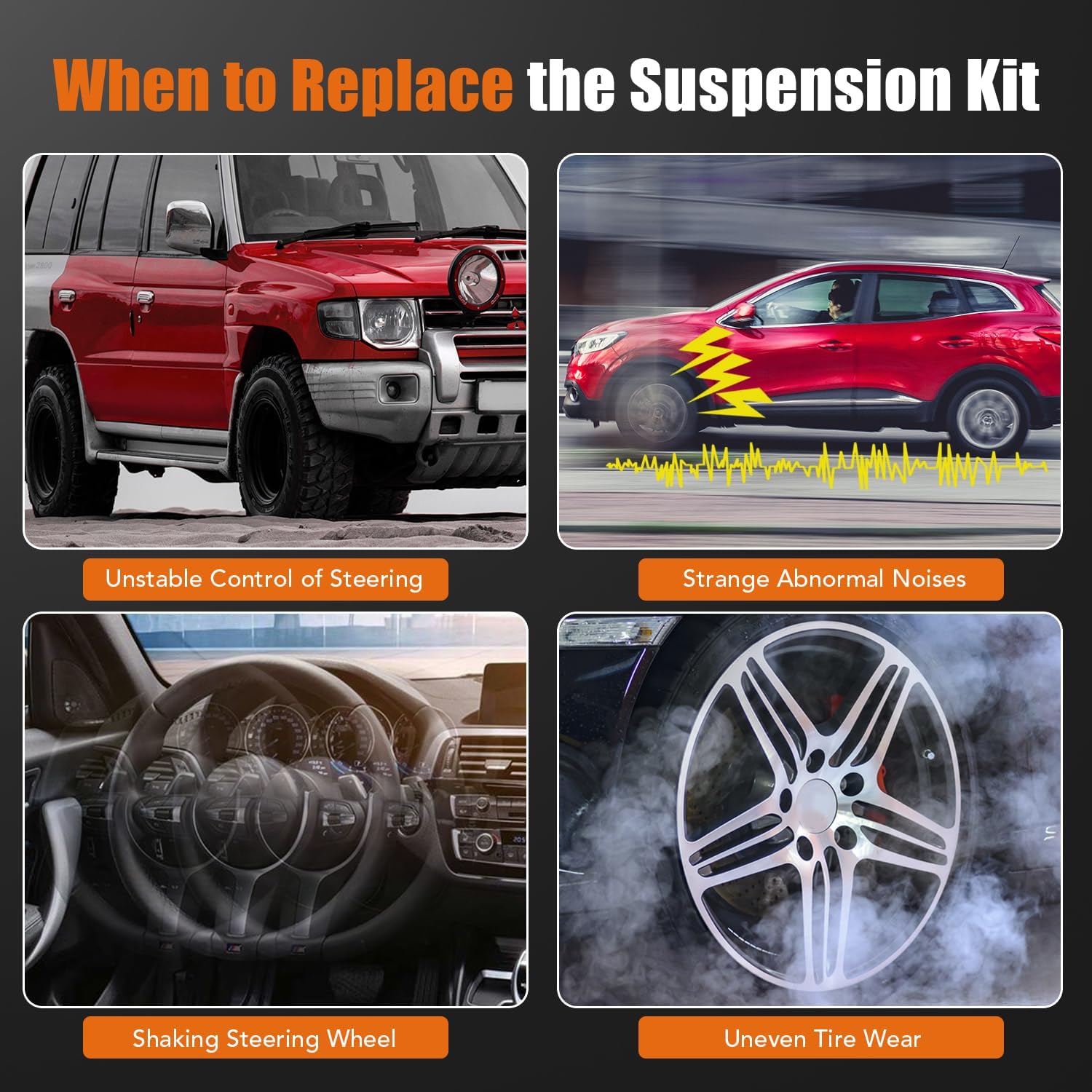 When to Replace the Suspension Kit

Unstable Control of Steering

Strange Abnormal Noises

Shaking Steering Wheel

Uneven Tire Wear