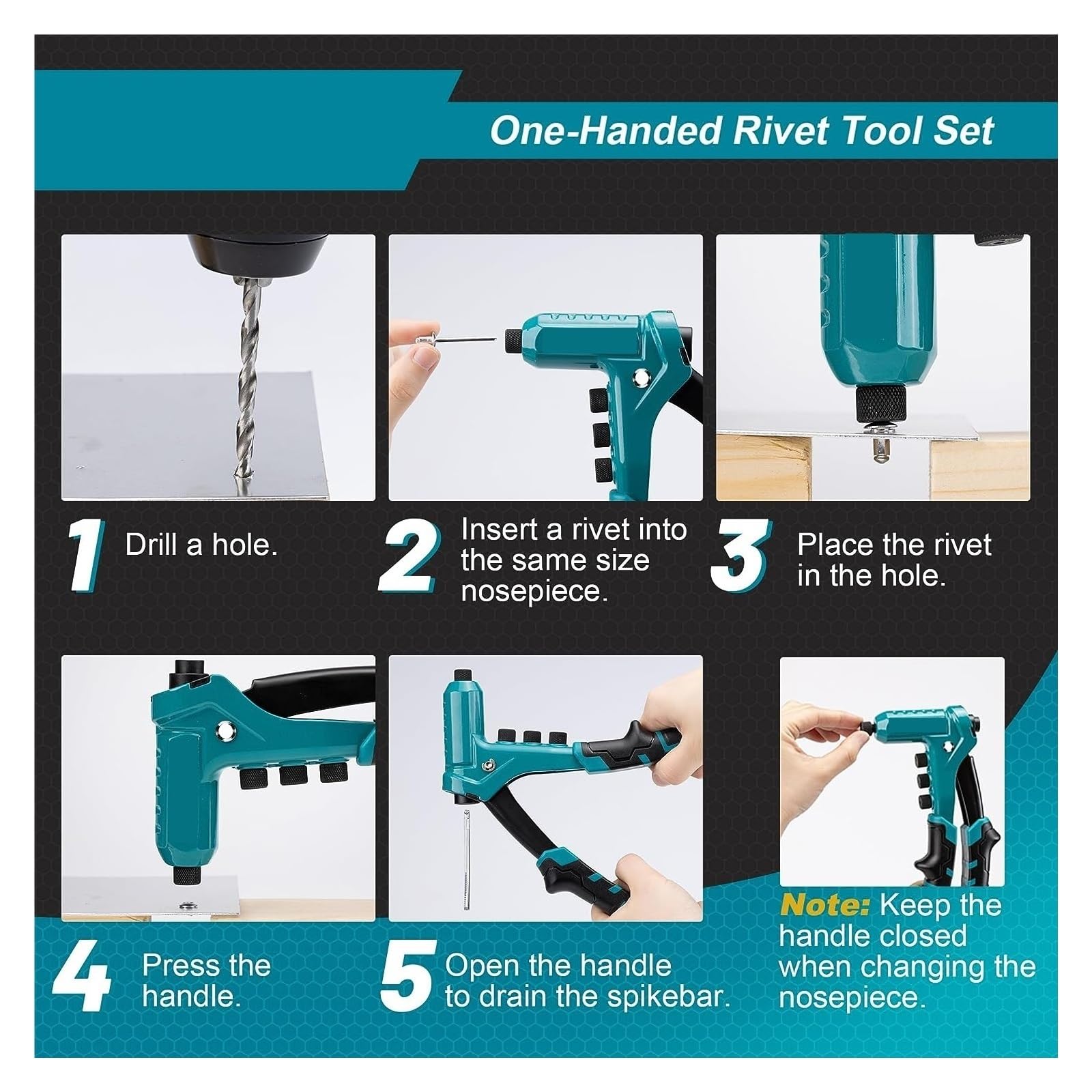 One-Handed Rivet Tool Set

1 Drill a hole.

2 Insert a rivet into the same size nosepiece.

3 Place the rivet in the hole.

4 Press the handle.

5 Open the handle to drain the spikebar.

Note: Keep the handle closed when changing the nosepiece.