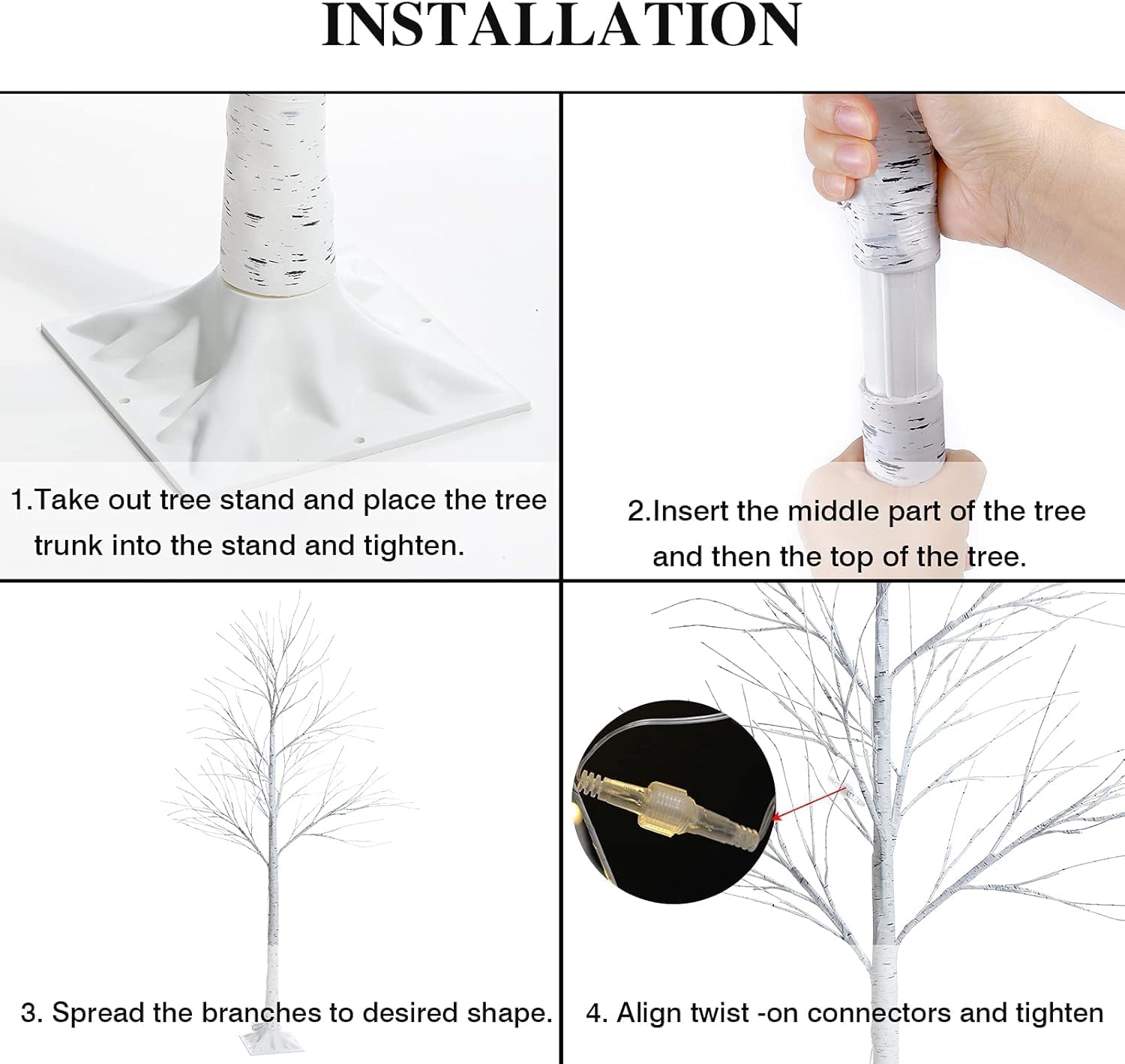 INSTALLATION

1.Take out tree stand and place the tree trunk into the stand and tighten.

2.Insert the middle part of the tree and then the top of the tree.

3. Spread the branches to desired shape.

4. Align twist -on connectors and tighten