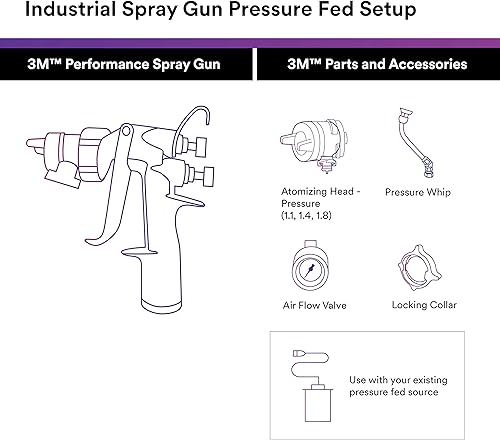 Industrial Spray Gun Pressure Fed Setup

3M™ Performance Spray Gun

3M™ Parts and Accessories

Atomizing Head - Pressure (1.1, 1.4, 1.8)

Pressure Whip

Air Flow Valve

Locking Collar

Use with your existing pressure fed source