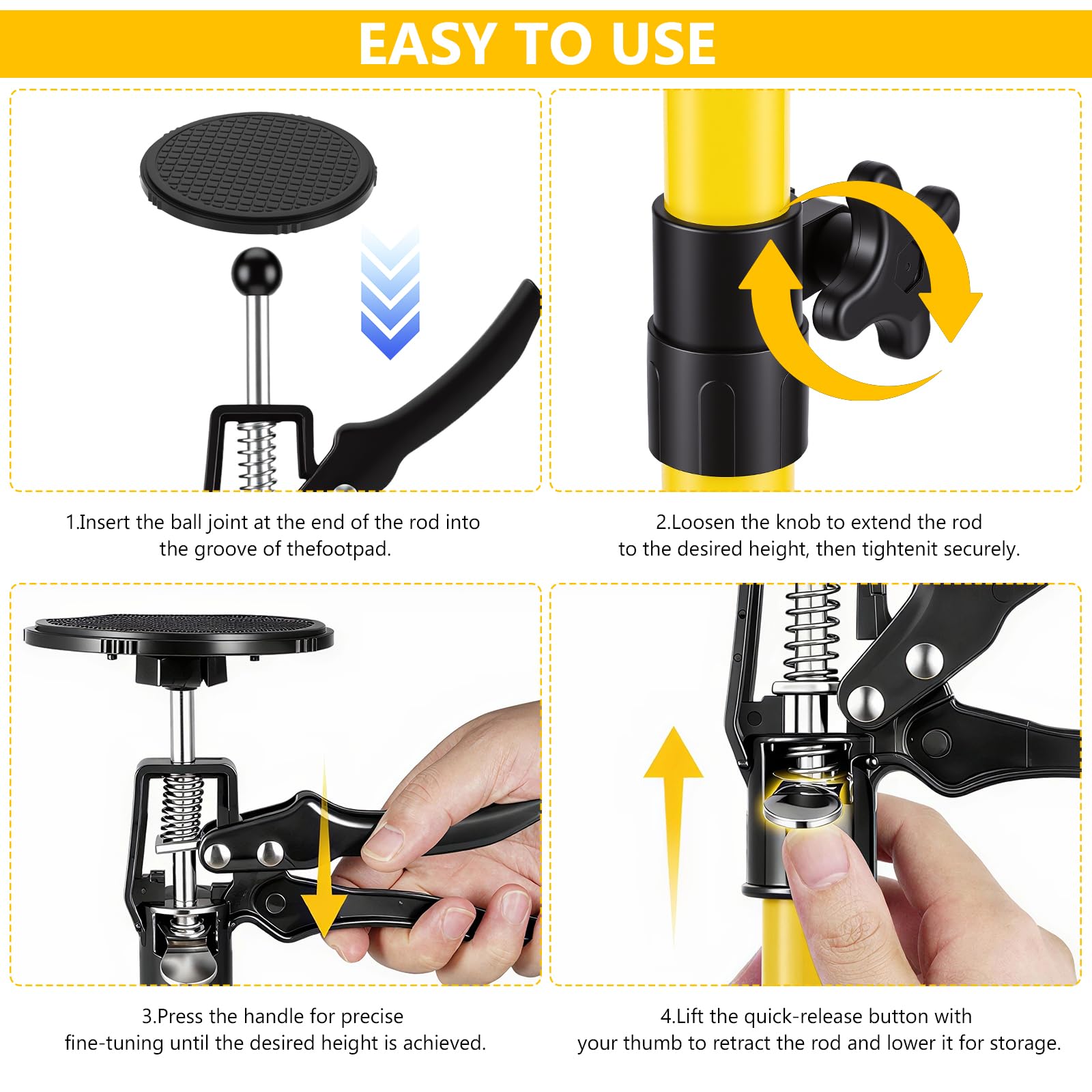 EASY TO USE

1.Insert the ball joint at the end of the rod into the groove of thefootpad.

2.Loosen the knob to extend the rod to the desired height, then tightenit securely.

3.Press the handle for precise fine-tuning until the desired height is achieved.

4.Lift the quick-release button with your thumb to retract the rod and lower it for storage.