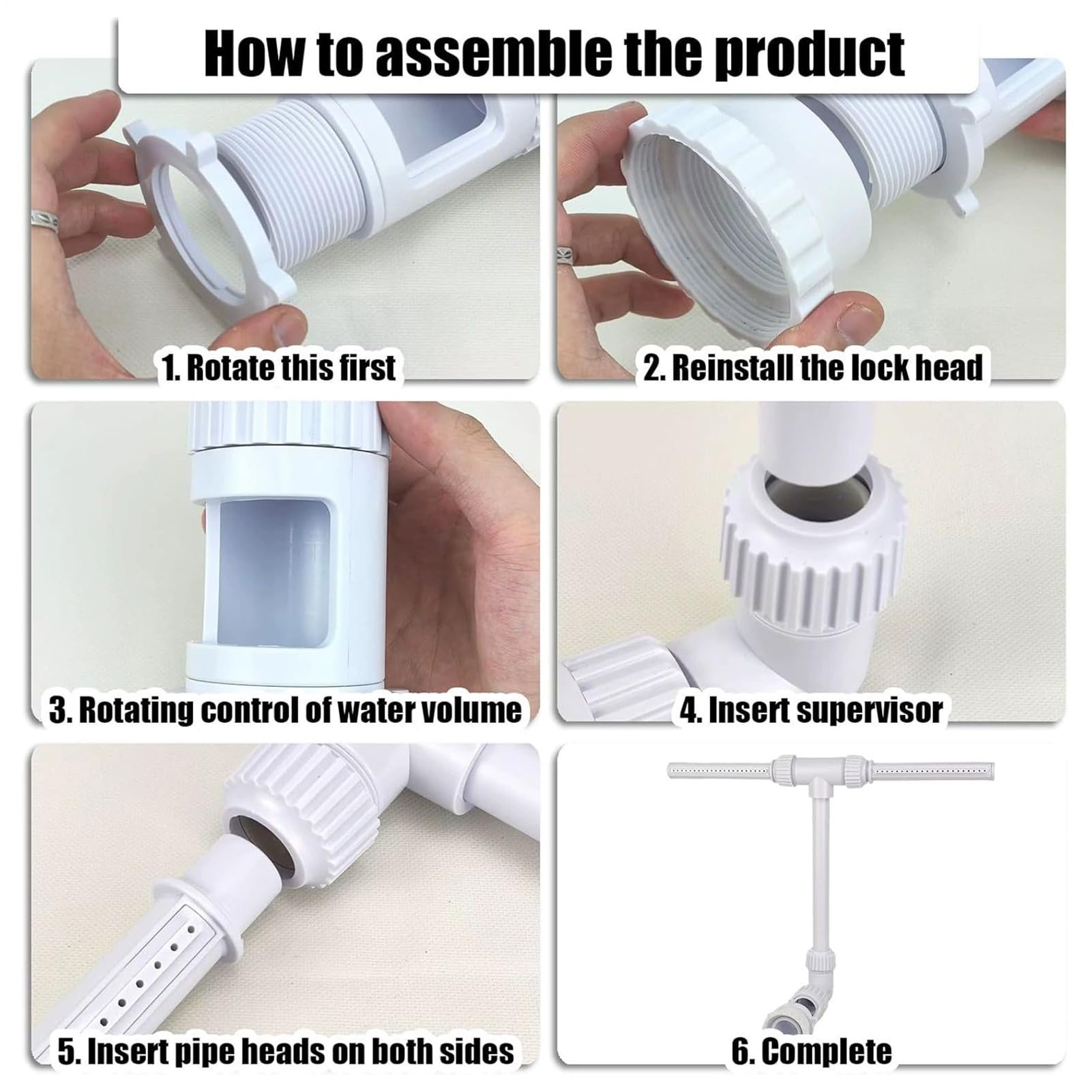 How to assemble the product

1. Rotate this first

2. Reinstall the lock head

3. Rotating control of water volume

4. Insert supervisor

5. Insert pipe heads on both sides

6. Complete