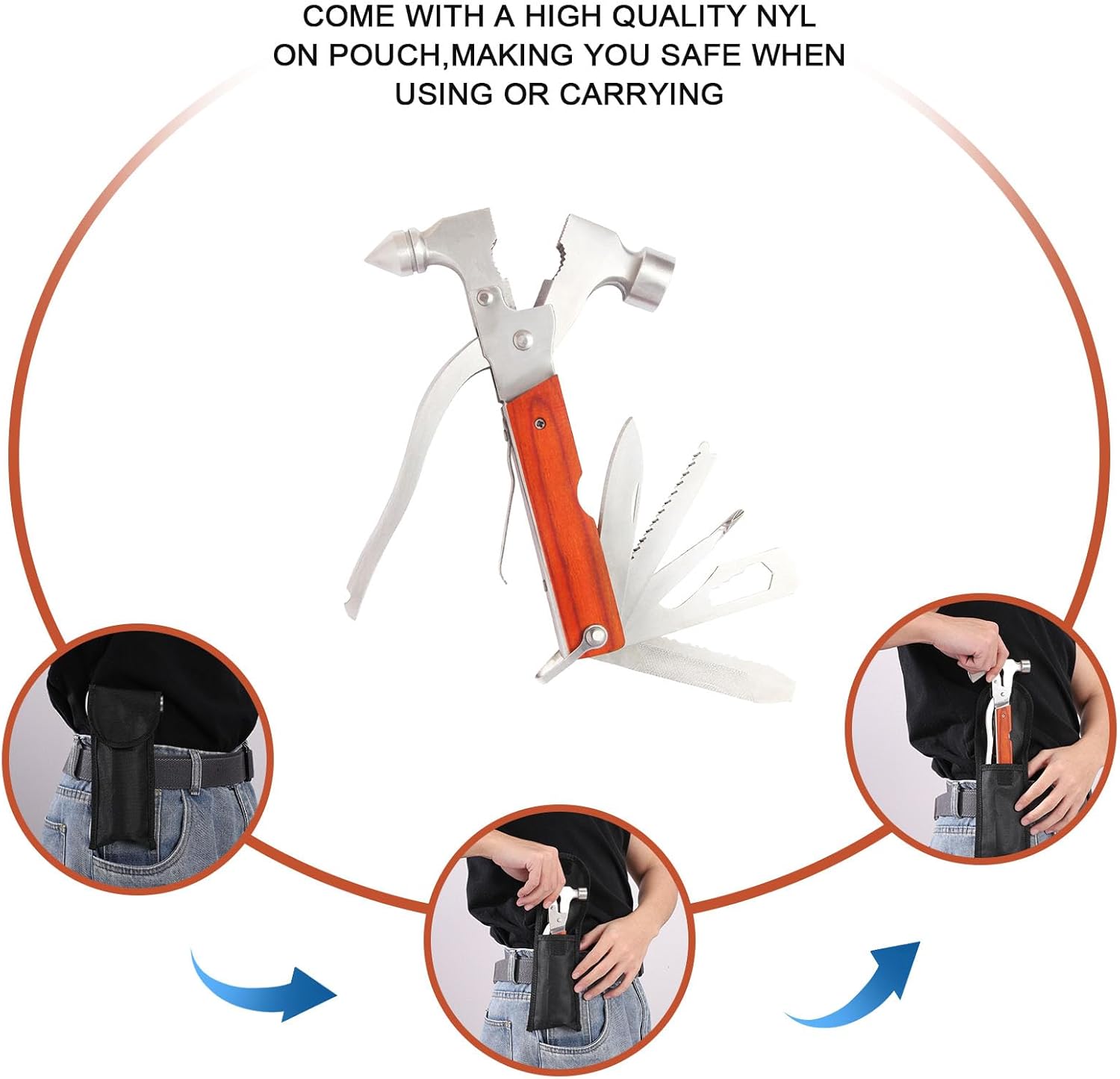 COME WITH A HIGH QUALITY NYL ON POUCH,MAKING YOU SAFE WHEN USING OR CARRYING