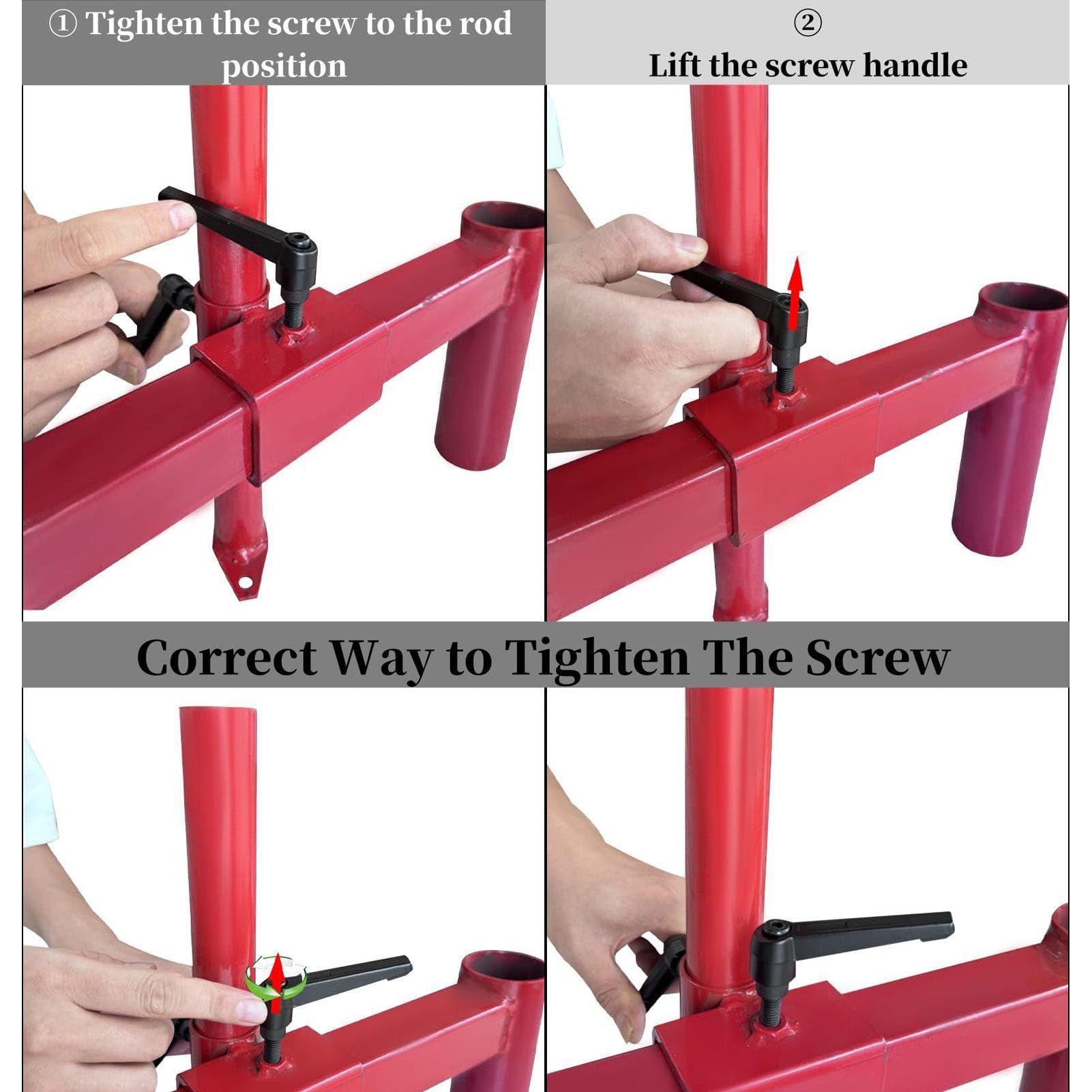 ① Tighten the screw to the rod position

②
Lift the screw handle

Correct Way to Tighten The Screw