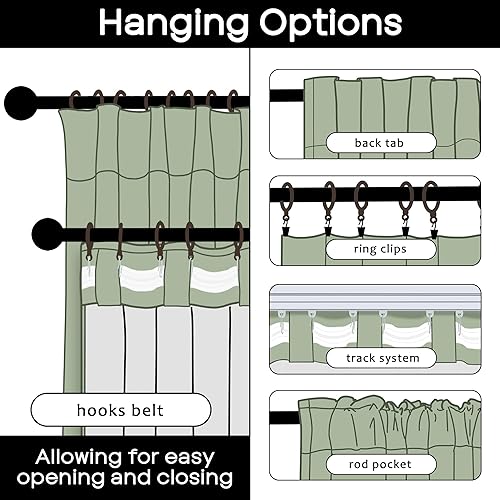 Hanging Options

hooks belt

Allowing for easy opening and closing

back tab

ring clips

track system

rod pocket