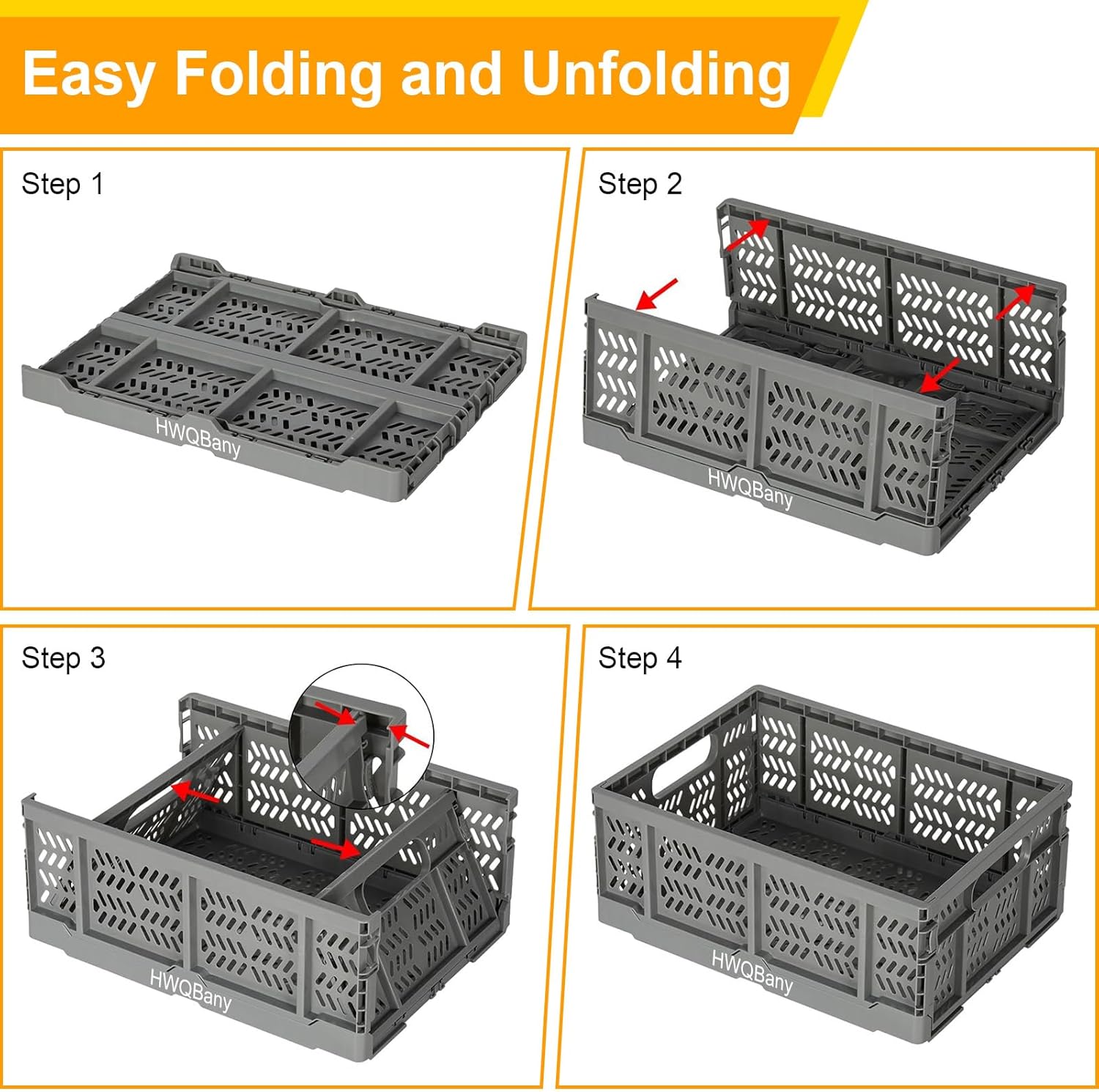 Easy Folding and Unfolding

Step 1

HWQBany

Step 2

HWQBany

Step 3

HWQBany

Step 4

HWQBany