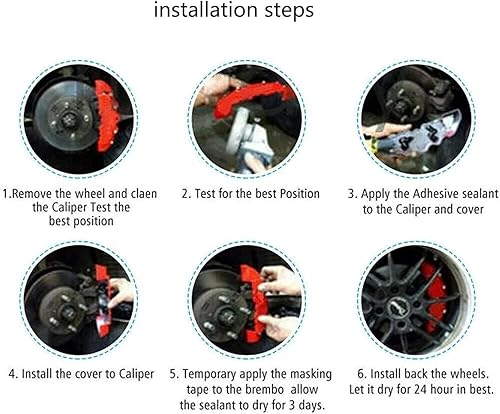 installation steps

1.Remove the wheel and claen the Caliper Test the best position

2. Test for the best Position

3. Apply the Adhesive sealant to the Caliper and cover

4. Install the cover to Caliper

5. Temporary apply the masking tape to the brembo allow the sealant to dry for 3 days.

6. Install back the wheels. Let it dry for 24 hour in best.