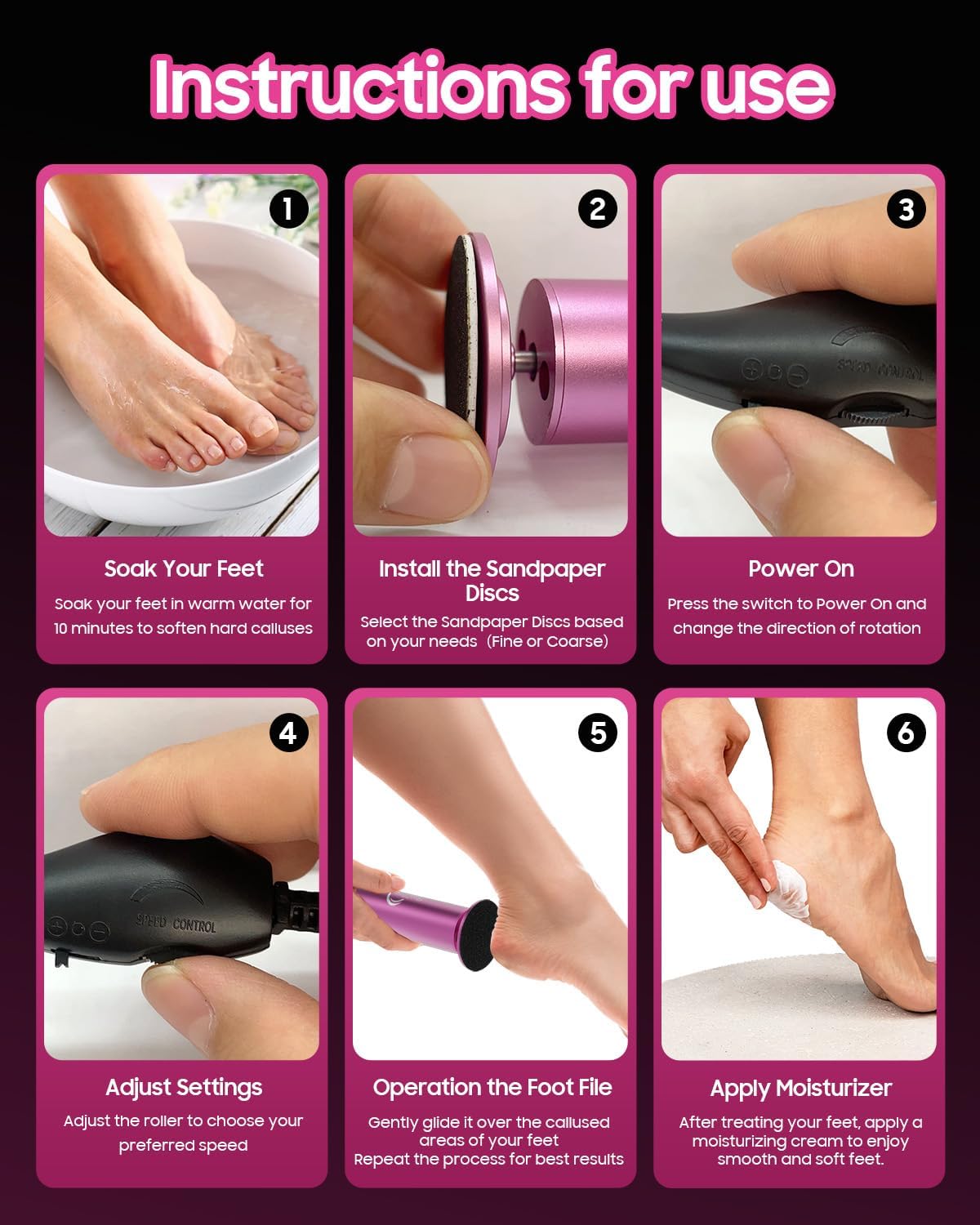 Instructions for use

1

Soak Your Feet

Soak your feet in warm water for 10 minutes to soften hard calluses

2

Install the Sandpaper Discs

Select the Sandpaper Discs based on your needs（Fine or Coarse)

3

SPEED CONTROL

Power On

Press the switch to Power On and change the direction of rotation

4

SPEED CONTROL

Adjust Settings

Adjust the roller to choose your preferred speed

5

Operation the Foot File

Gently glide it over the callused areas of your feet
Repeat the process for best results

6

Apply Moisturizer

After treating your feet, apply a moisturizing cream to enjoy smooth and soft feet.