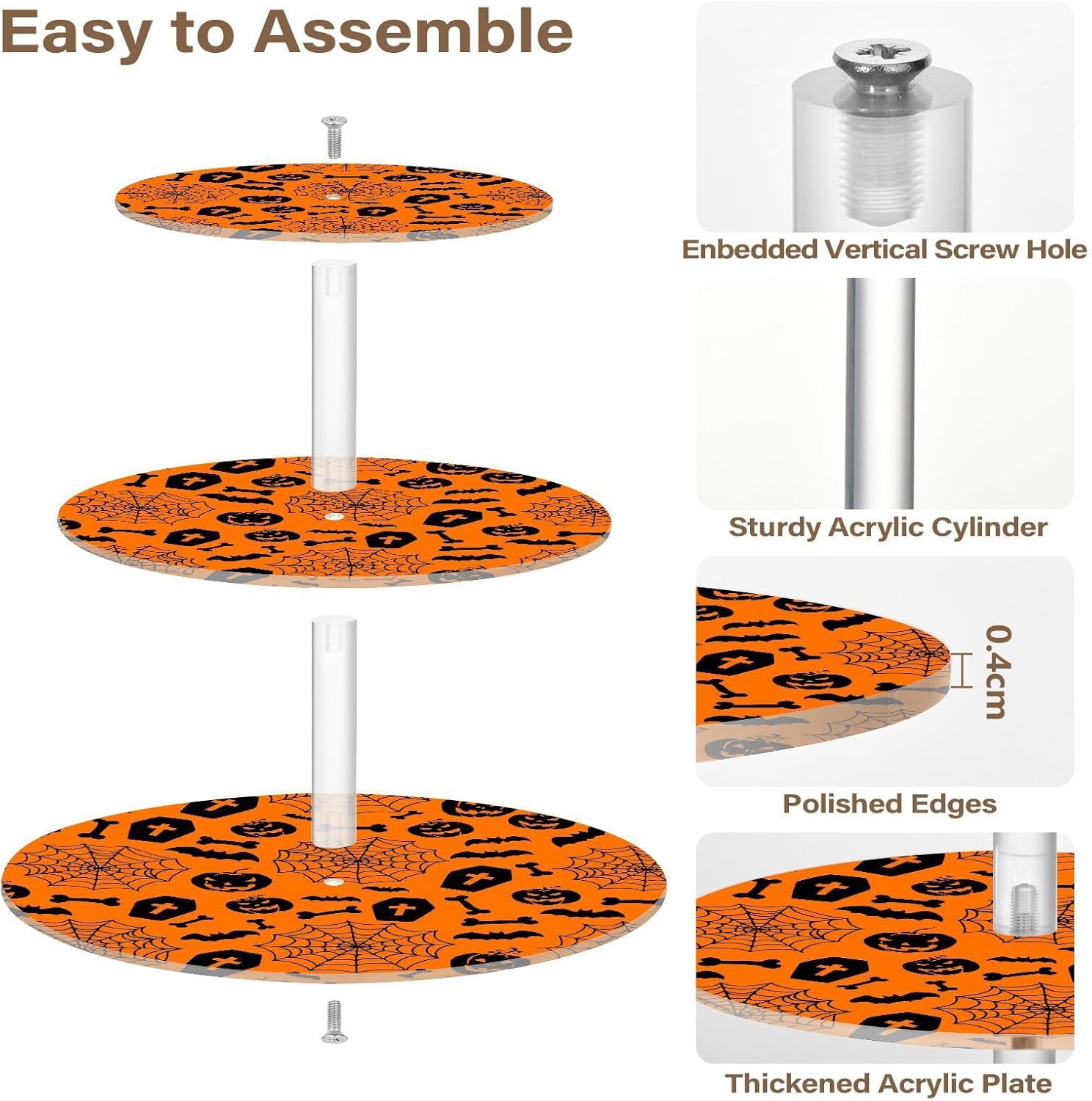 Easy to Assemble

Enbedded Vertical Screw Hole

Sturdy Acrylic Cylinder

0.4cm

Polished Edges

Thickened Acrylic Plate