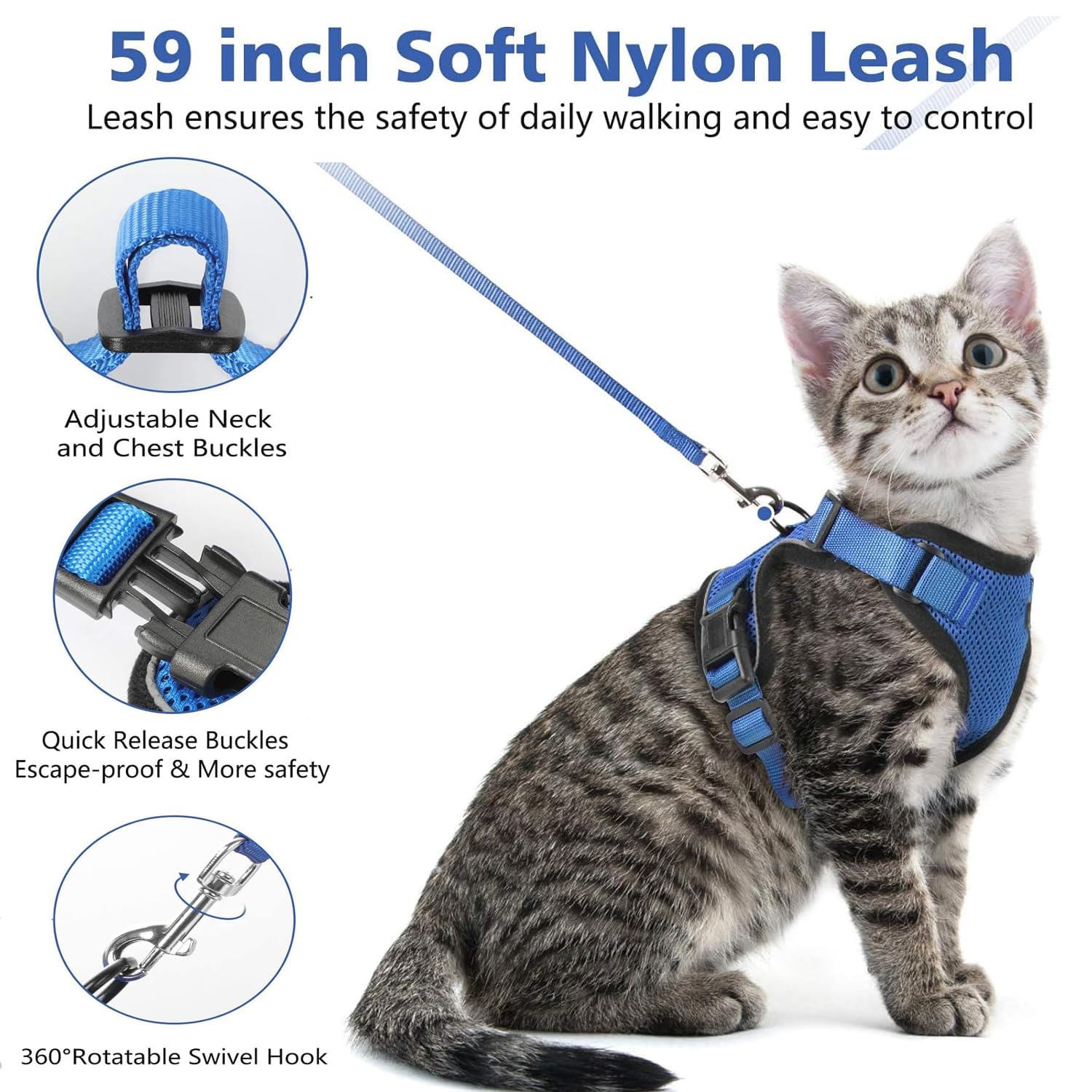 59 inch Soft Nylon Leash

Leash ensures the safety of daily walking and easy to control

Adjustable Neck and Chest Buckles

Quick Release Buckles Escape-proof & More safety

360°Rotatable Swivel Hook