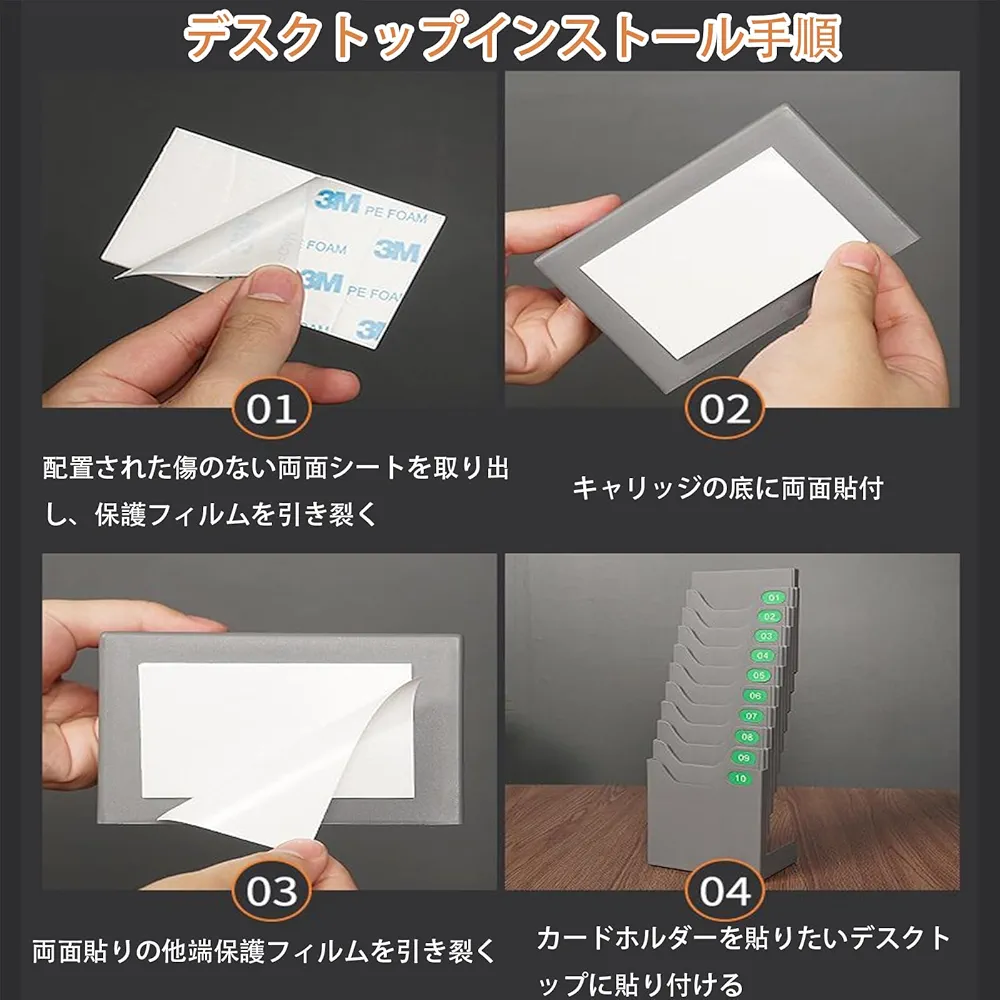 デスクトップインストール手順

3M PE FOAM
3M
3M PE FOAM
3M

01

配置された傷のない両面シートを取り出し、保護フィルムを引き裂く

02

キャリッジの底に両面貼付

03

両面貼りの他端保護フィルムを引き裂く

01
02
03
04
05
06
07
08
09
10

04

カードホルダーを貼りたいデスクトップに貼り付ける