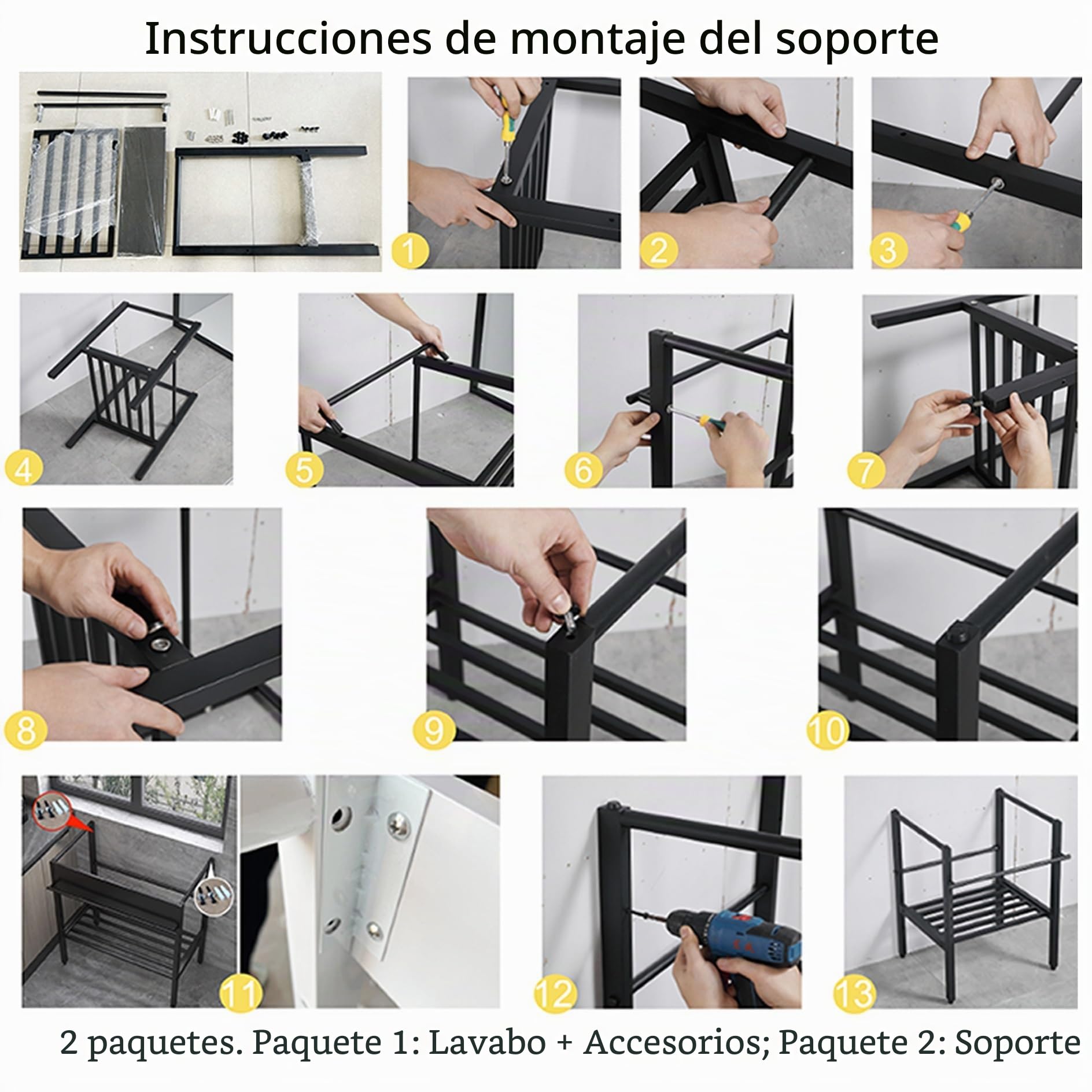 Instrucciones de montaje del soporte

1

2

3

4

5

6

7

8

9

10

11

12

13

2 paquetes. Paquete 1: Lavabo + Accesorios; Paquete 2: Soporte