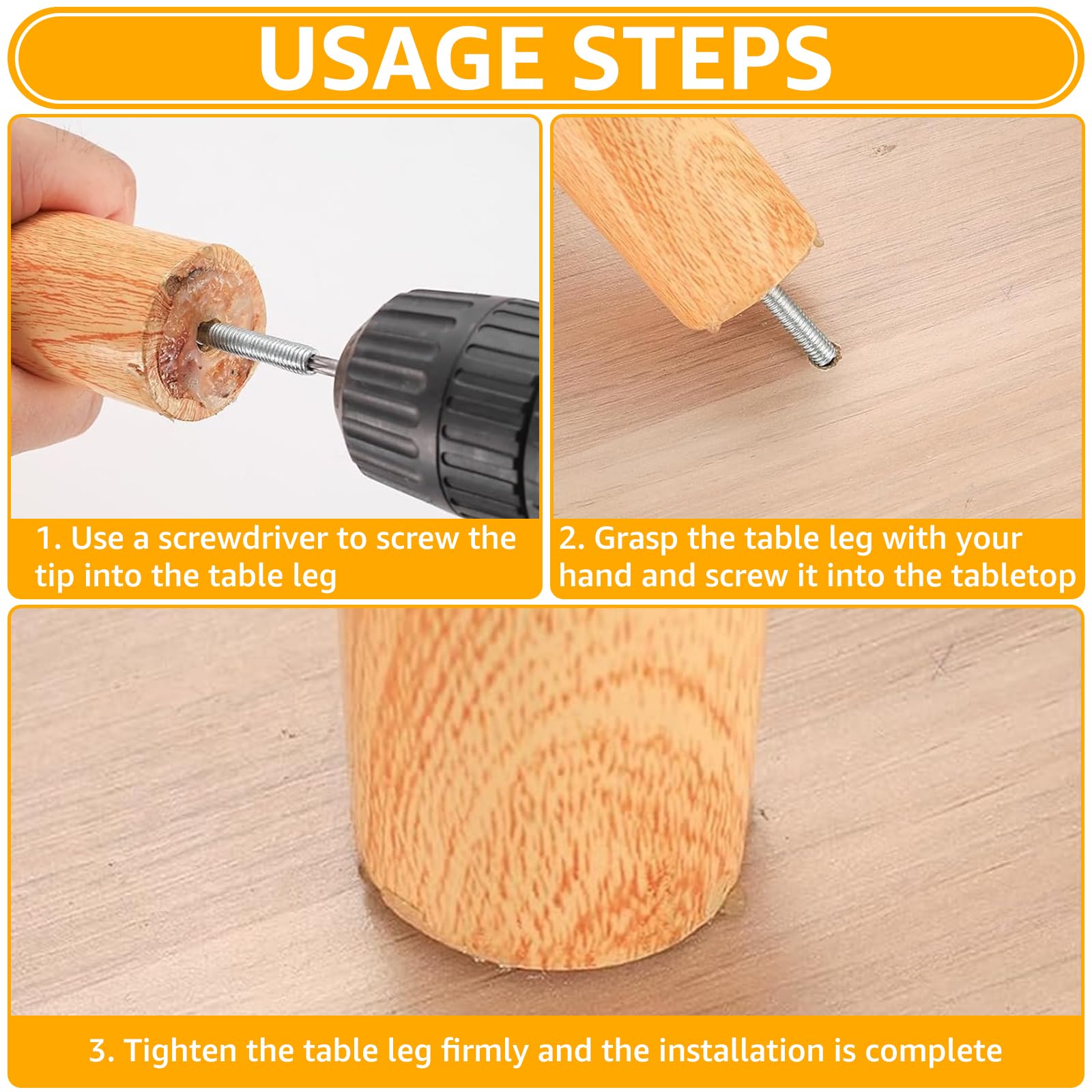 USAGE STEPS

1. Use a screwdriver to screw the tip into the table leg

2. Grasp the table leg with your hand and screw it into the tabletop

3. Tighten the table leg firmly and the installation is complete