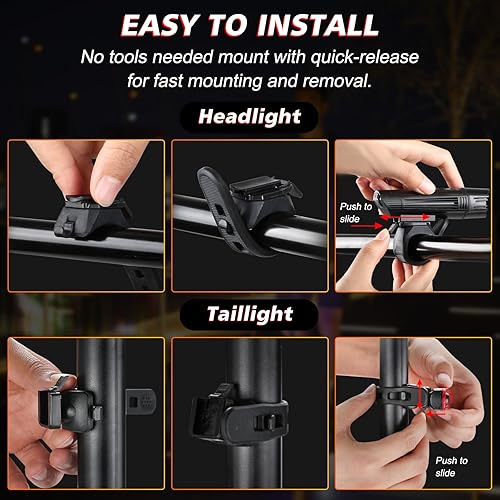 EASY TO INSTALL

No tools needed mount with quick-release for fast mounting and removal.

Headlight

Push to slide

Taillight

Push to slide