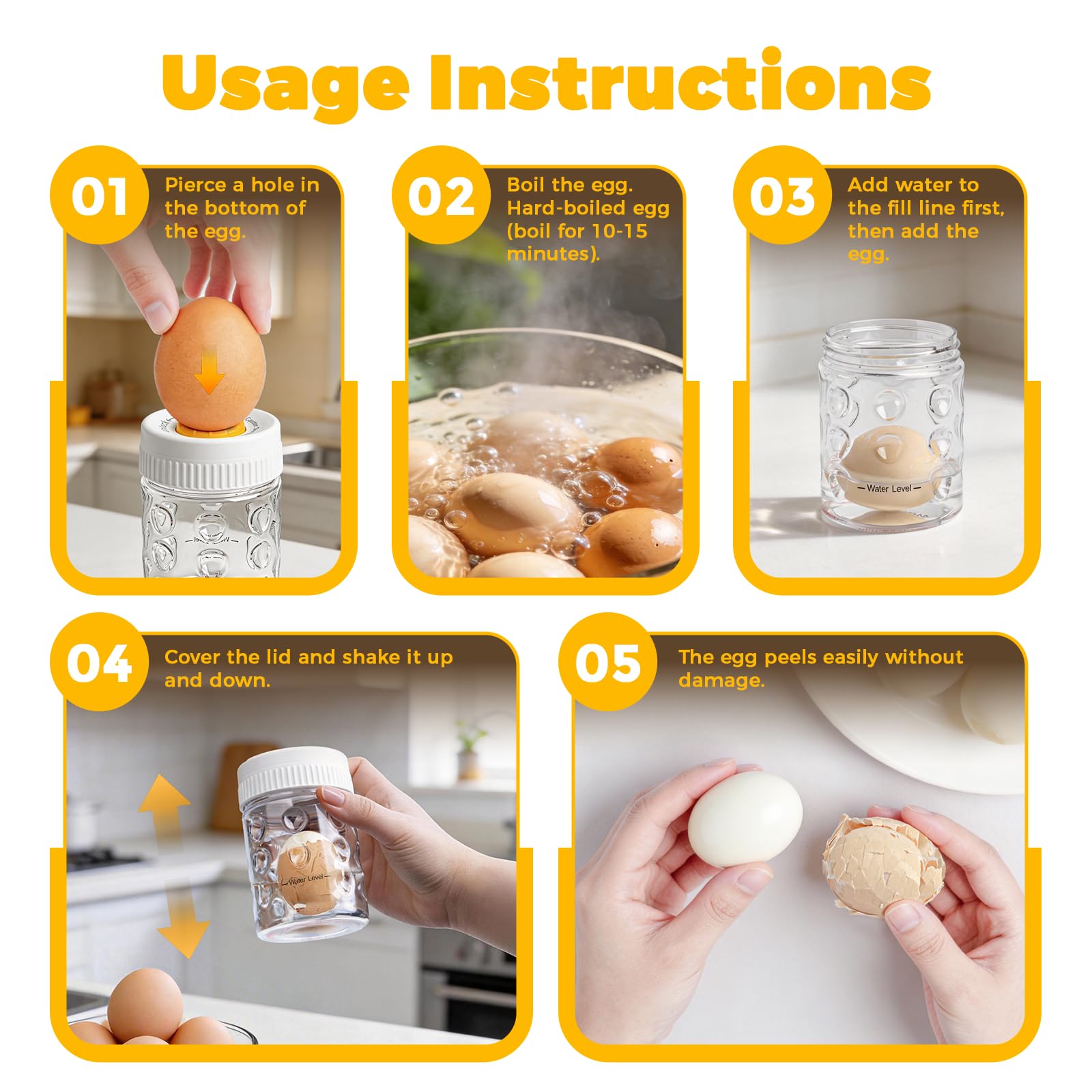 Usage Instructions

01 Pierce a hole in the bottom of the egg.

02 Boil the egg. Hard-boiled egg (boil for 10-15 minutes).

03 Add water to the fill line first, then add the egg.

Water Level

04 Cover the lid and shake it up and down.

Water Level

05 The egg peels easily without damage.