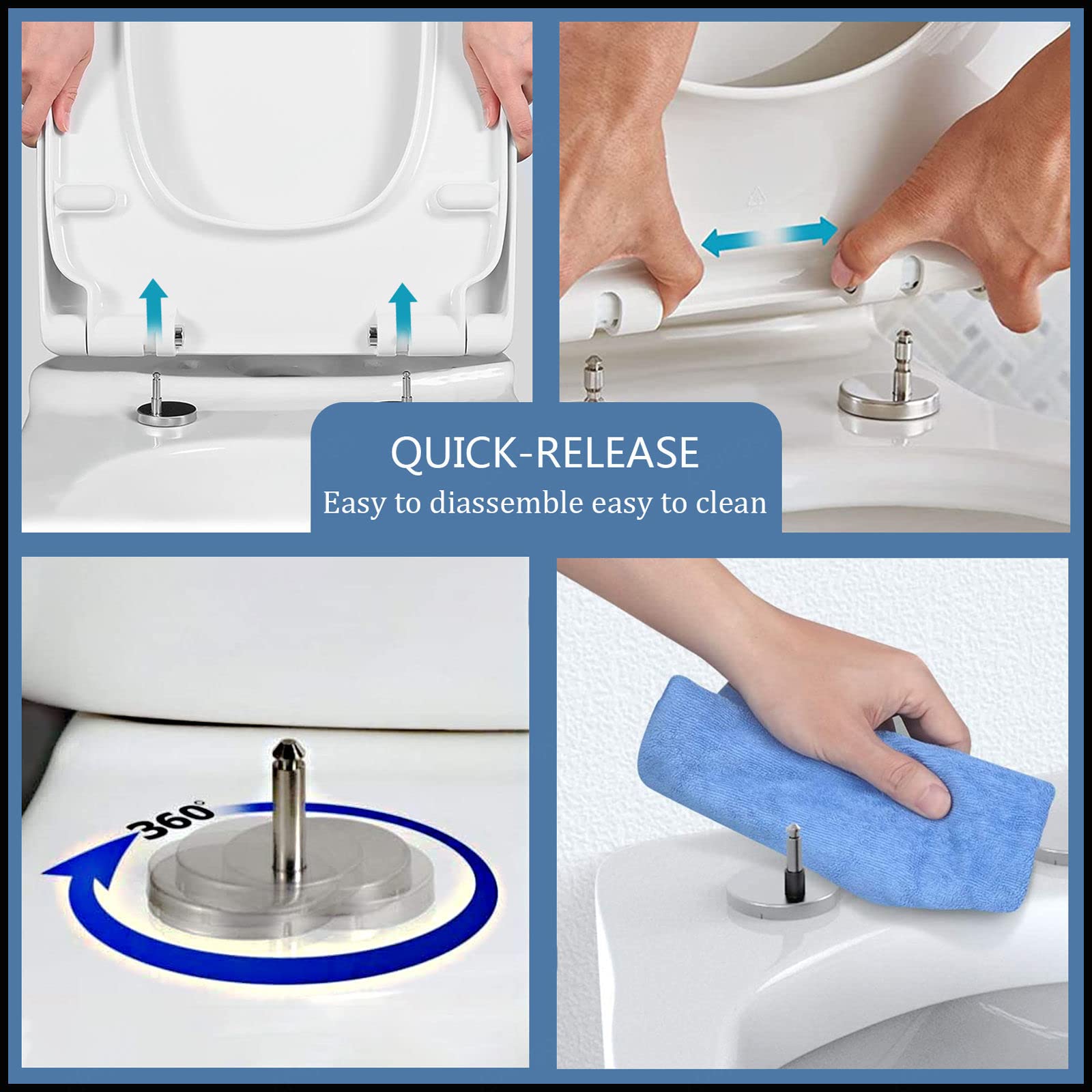 QUICK-RELEASE
Easy to diassemble easy to clean

360°