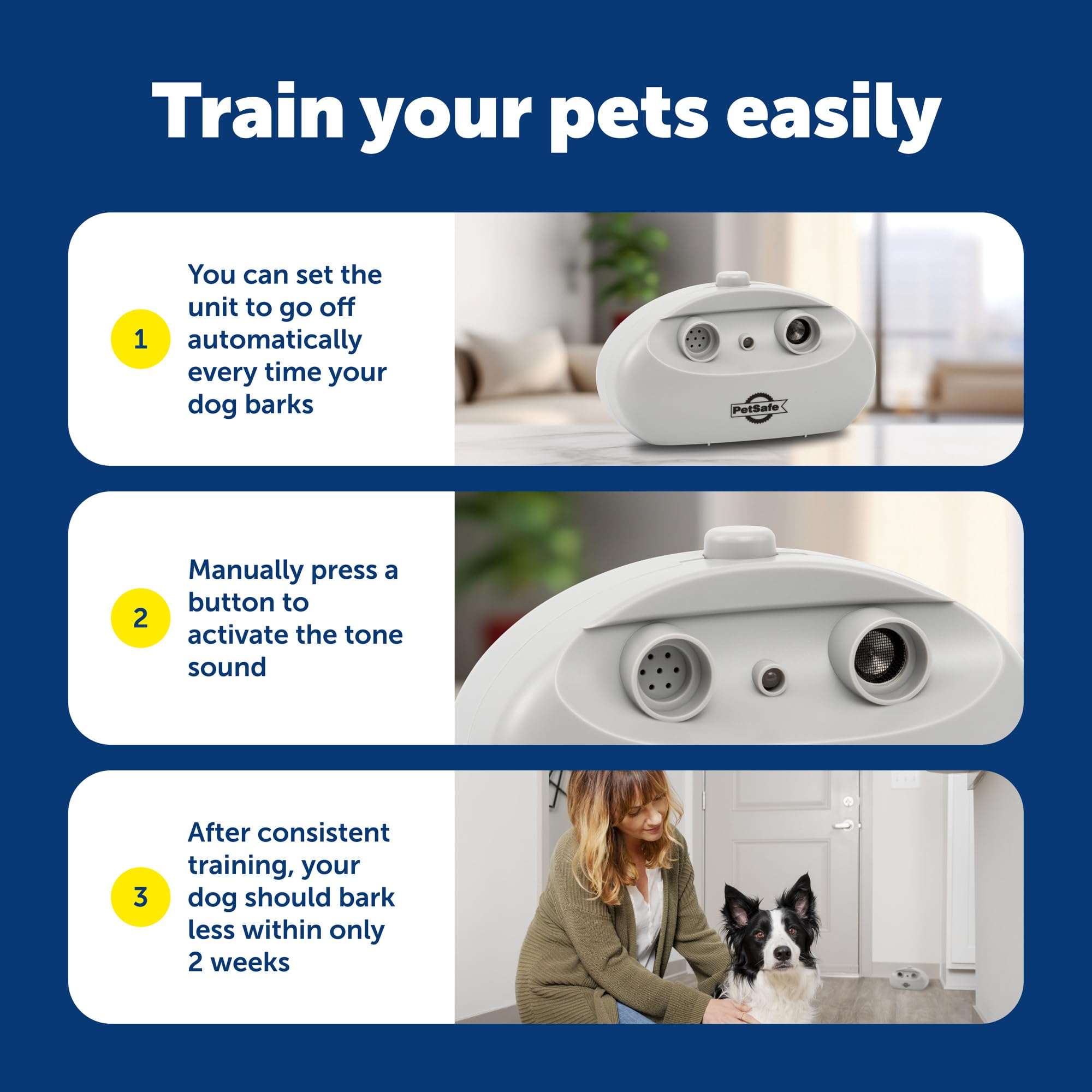 Train your pets easily

1

You can set the unit to go off automatically every time your dog barks

PetSafe

2

Manually press a button to activate the tone sound

3

After consistent training, your dog should bark less within only 2 weeks