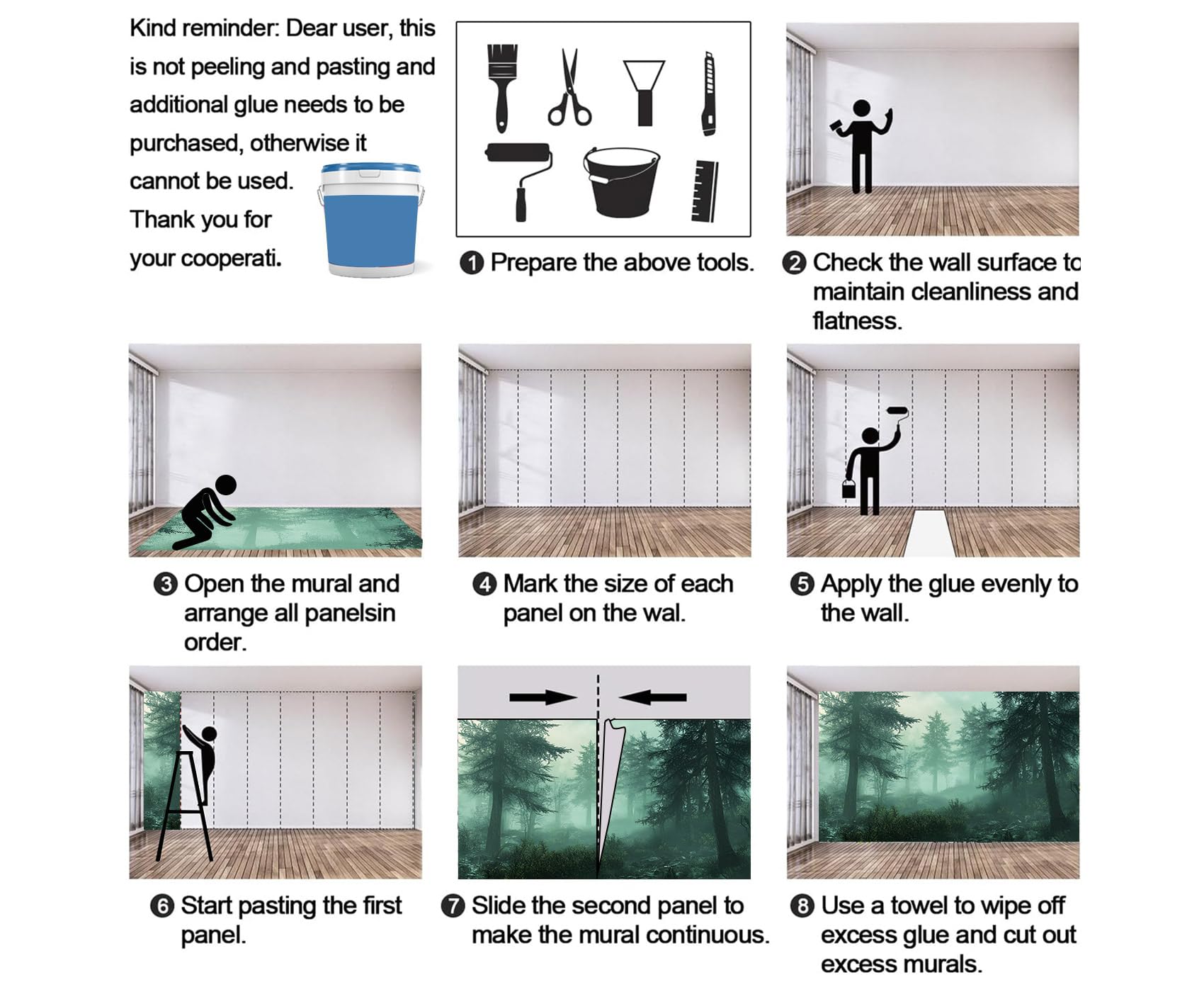 Kind reminder: Dear user, this is not peeling and pasting and additional glue needs to be purchased, otherwise it cannot be used. Thank you for your cooperati.

❶ Prepare the above tools.

❷ Check the wall surface to maintain cleanliness and flatness.

❸ Open the mural and arrange all panelsin order.

❹ Mark the size of each panel on the wal.

❺ Apply the glue evenly to the wall.

❻ Start pasting the first panel.

❼ Slide the second panel to make the mural continuous.

❽ Use a towel to wipe off excess glue and cut out excess murals.