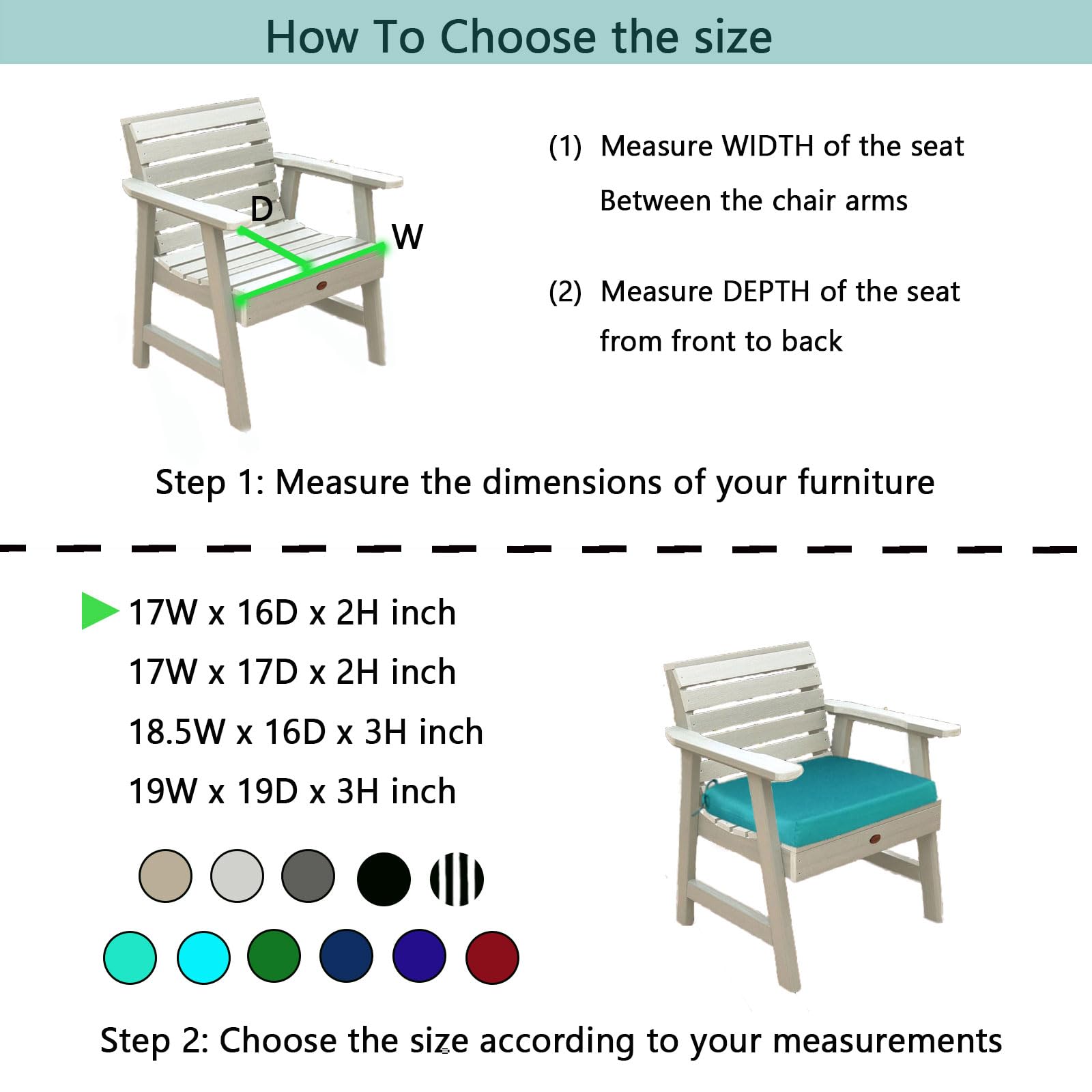 How To Choose the size

D
W

(1) Measure WIDTH of the seat
Between the chair arms

(2) Measure DEPTH of the seat
from front to back

Step 1: Measure the dimensions of your furniture

17W x 16D x 2H inch
17W x 17D x 2H inch
18.5W x 16D x 3H inch
19W x 19D x 3H inch

Step 2: Choose the size according to your measurements