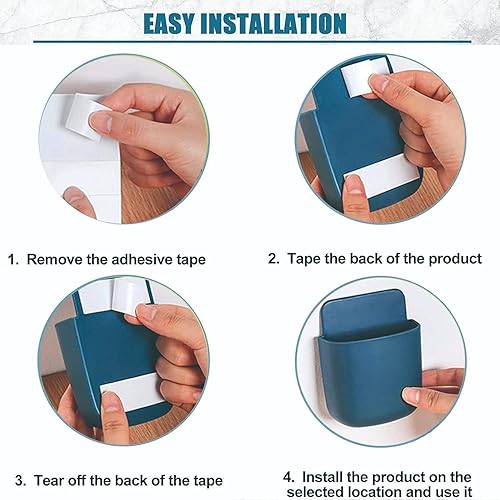 EASY INSTALLATION

1. Remove the adhesive tape

2. Tape the back of the product

3. Tear off the back of the tape

4. Install the product on the selected location and use it