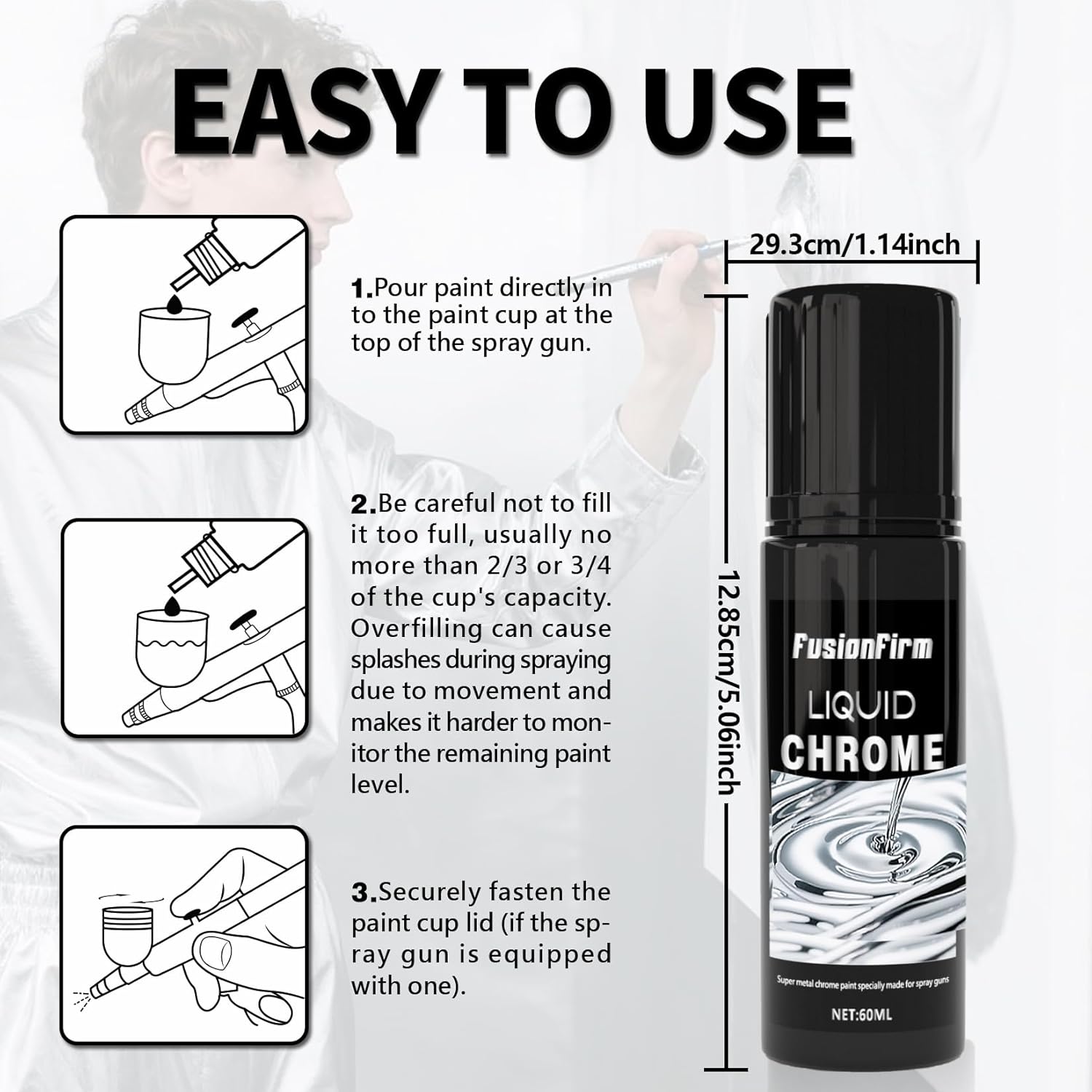 EASY TO USE

1.Pour paint directly in to the paint cup at the top of the spray gun.

2.Be careful not to fill it too full, usually no more than 2/3 or 3/4 of the cup's capacity. Overfilling can cause splashes during spraying due to movement and makes it harder to monitor the remaining paint level.

3.Securely fasten the paint cup lid (if the spray gun is equipped with one).

29.3cm/1.14inch

12.85cm/5.06inch

FusionFirm
LIQUID
CHROME
Super metal chrome paint specially made for spray guns
NET:60ML