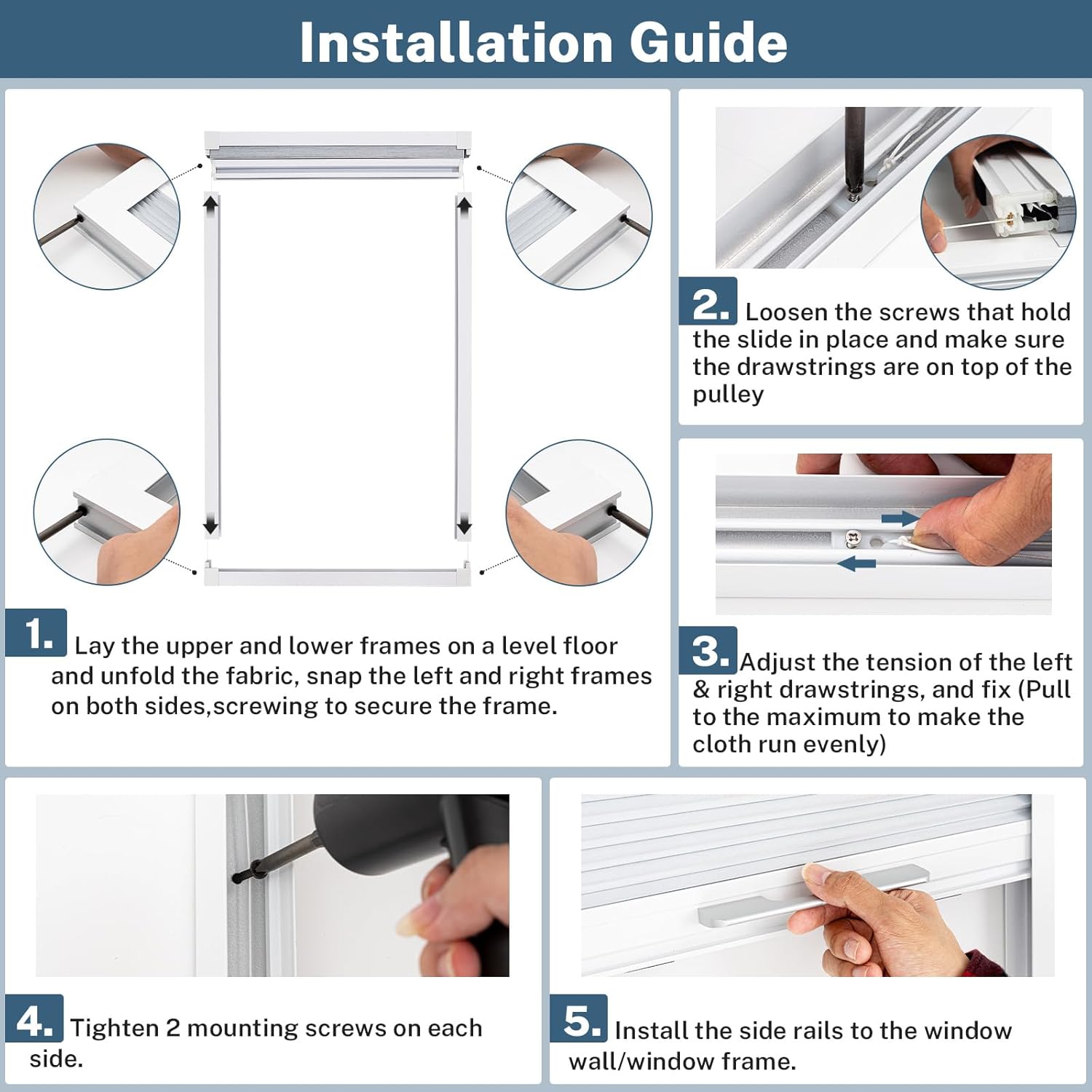 Installation Guide

1. Lay the upper and lower frames on a level floor and unfold the fabric, snap the left and right frames on both sides,screwing to secure the frame.

2. Loosen the screws that hold the slide in place and make sure the drawstrings are on top of the pulley

3. Adjust the tension of the left & right drawstrings, and fix (Pull to the maximum to make the cloth run evenly)

4. Tighten 2 mounting screws on each side.

5. Install the side rails to the window wall/window frame.