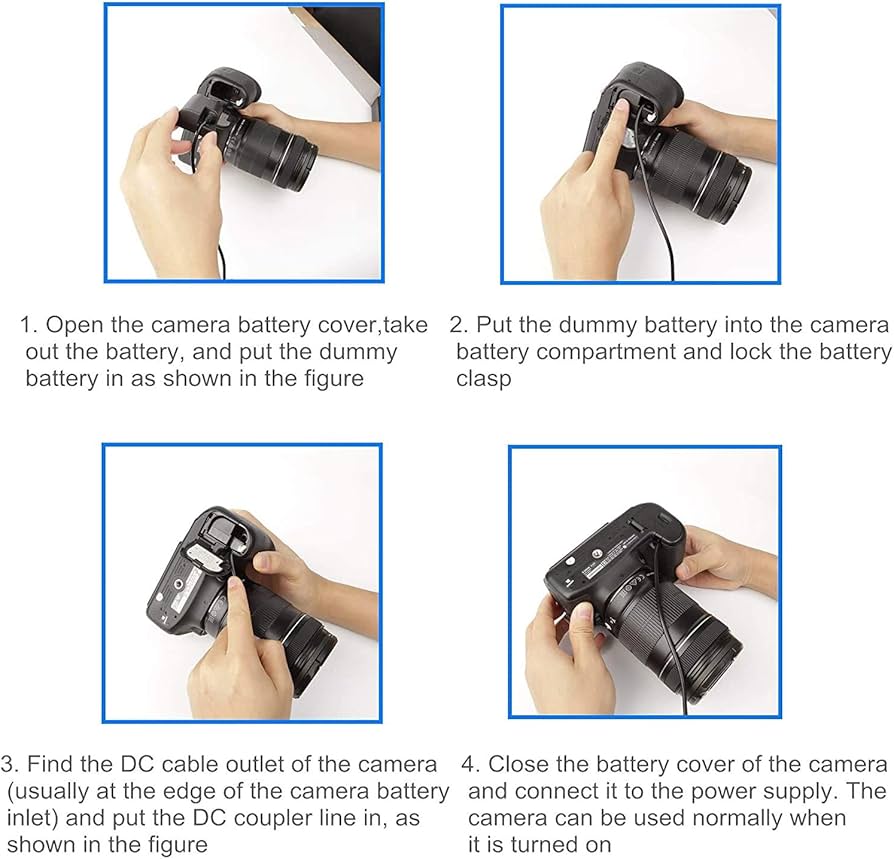 1. Open the camera battery cover,take out the battery, and put the dummy battery in as shown in the figure

2. Put the dummy battery into the camera battery compartment and lock the battery clasp

3. Find the DC cable outlet of the camera (usually at the edge of the camera battery inlet) and put the DC coupler line in, as shown in the figure

4. Close the battery cover of the camera and connect it to the power supply. The camera can be used normally when it is turned on