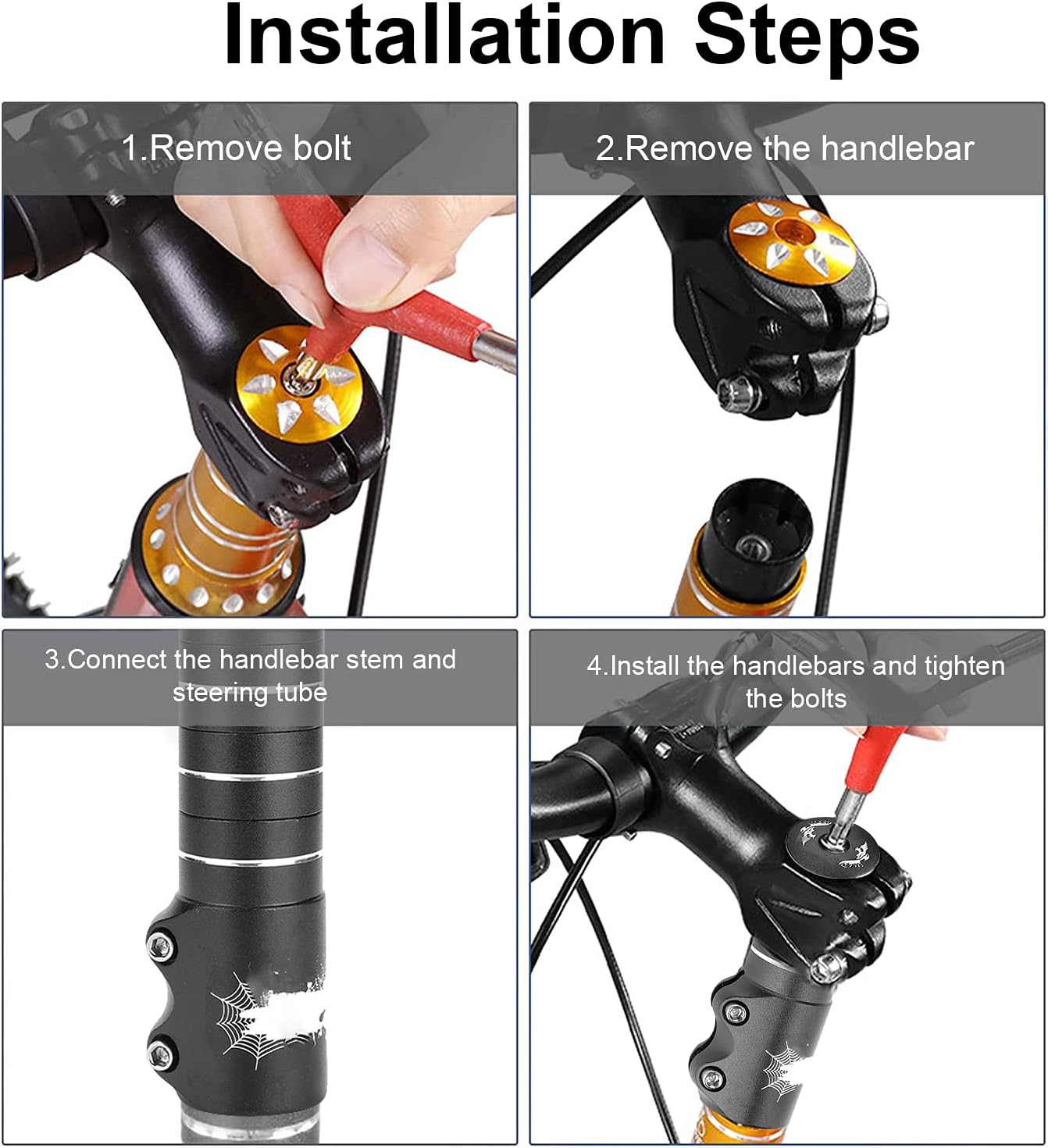 Installation Steps

1.Remove bolt

2.Remove the handlebar

3.Connect the handlebar stem and steering tube

4.Install the handlebars and tighten the bolts