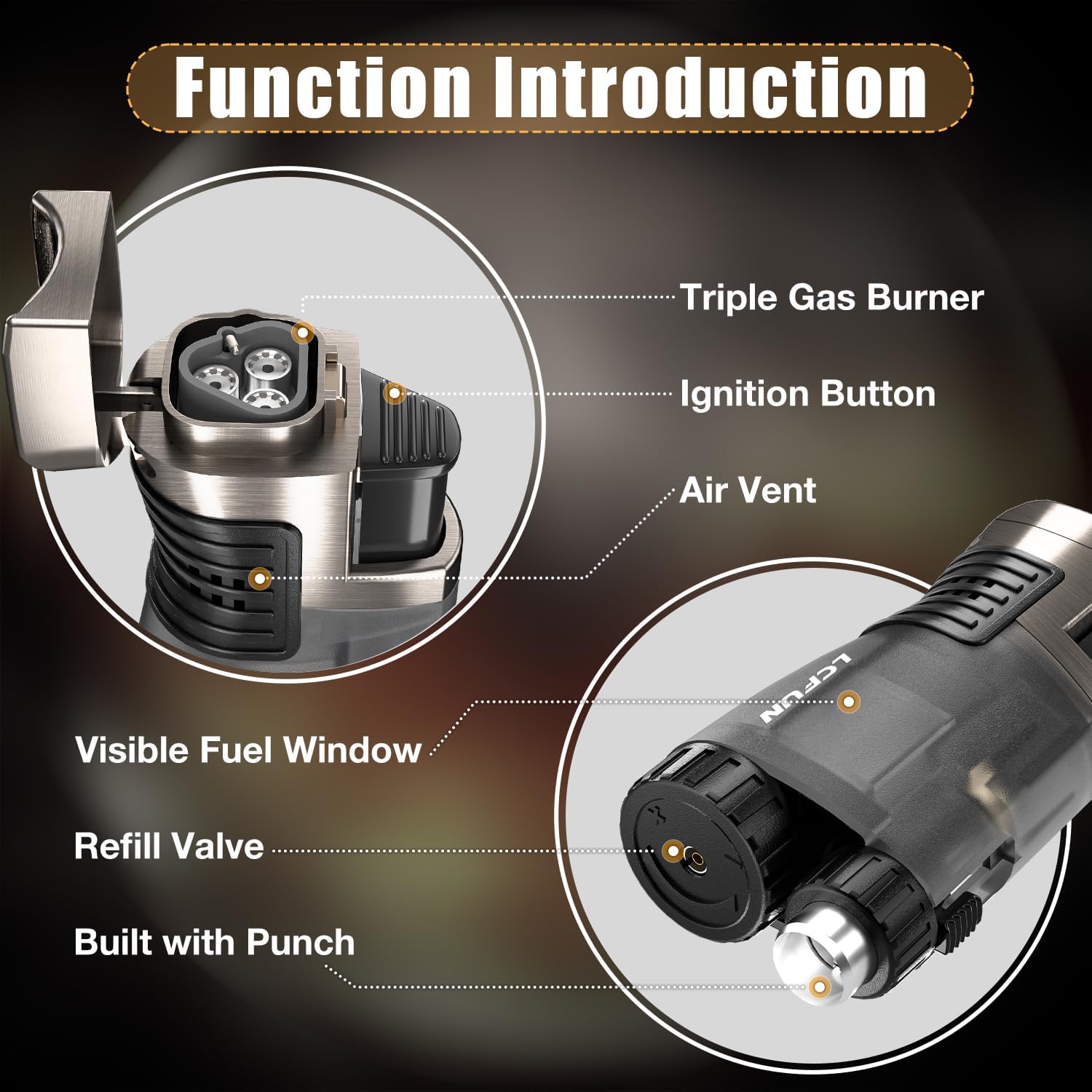 Function Introduction

Triple Gas Burner

Ignition Button

Air Vent

LCFUN

Visible Fuel Window

Refill Valve

Built with Punch