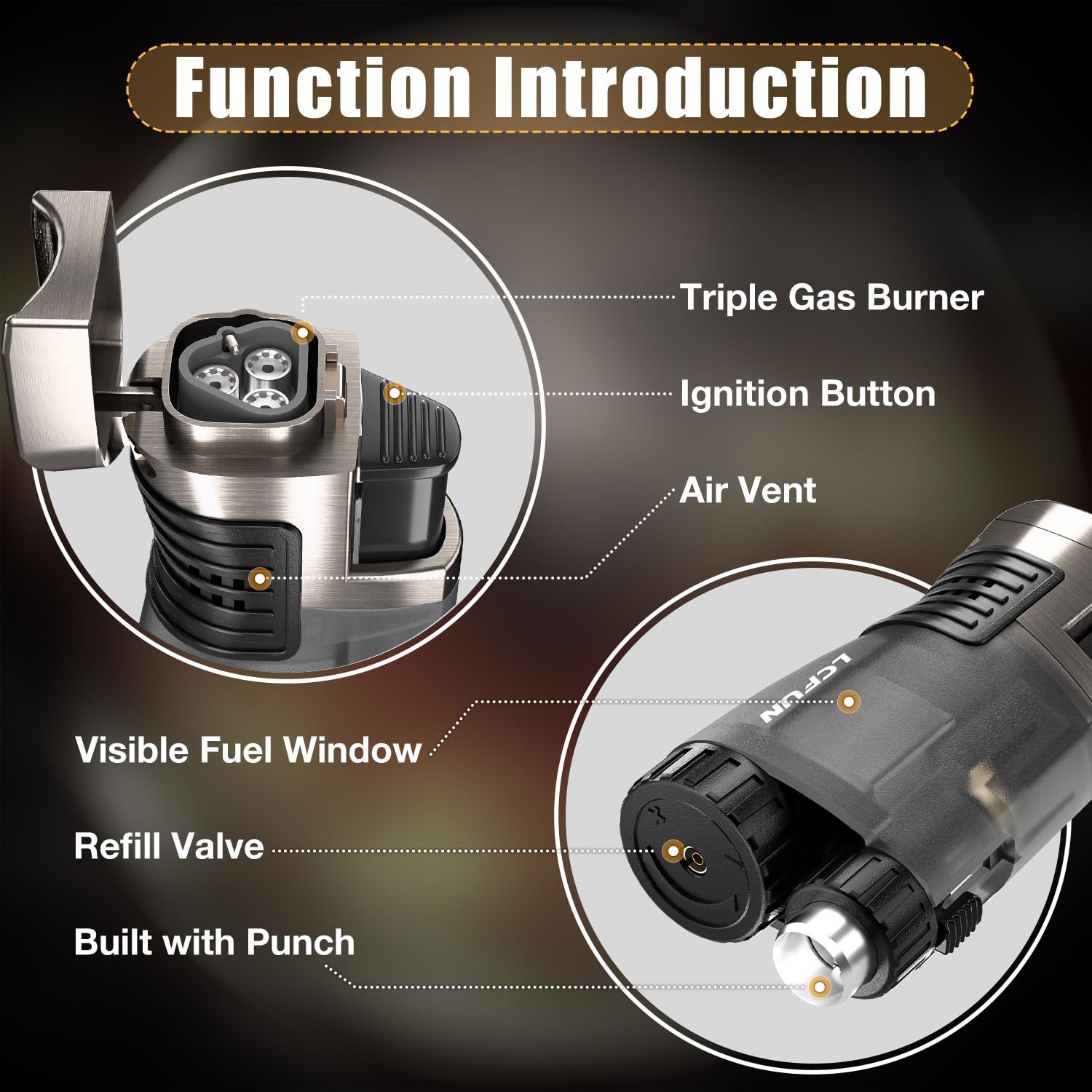 Function Introduction

Triple Gas Burner

Ignition Button

Air Vent

LCFUN

Visible Fuel Window

Refill Valve

Built with Punch