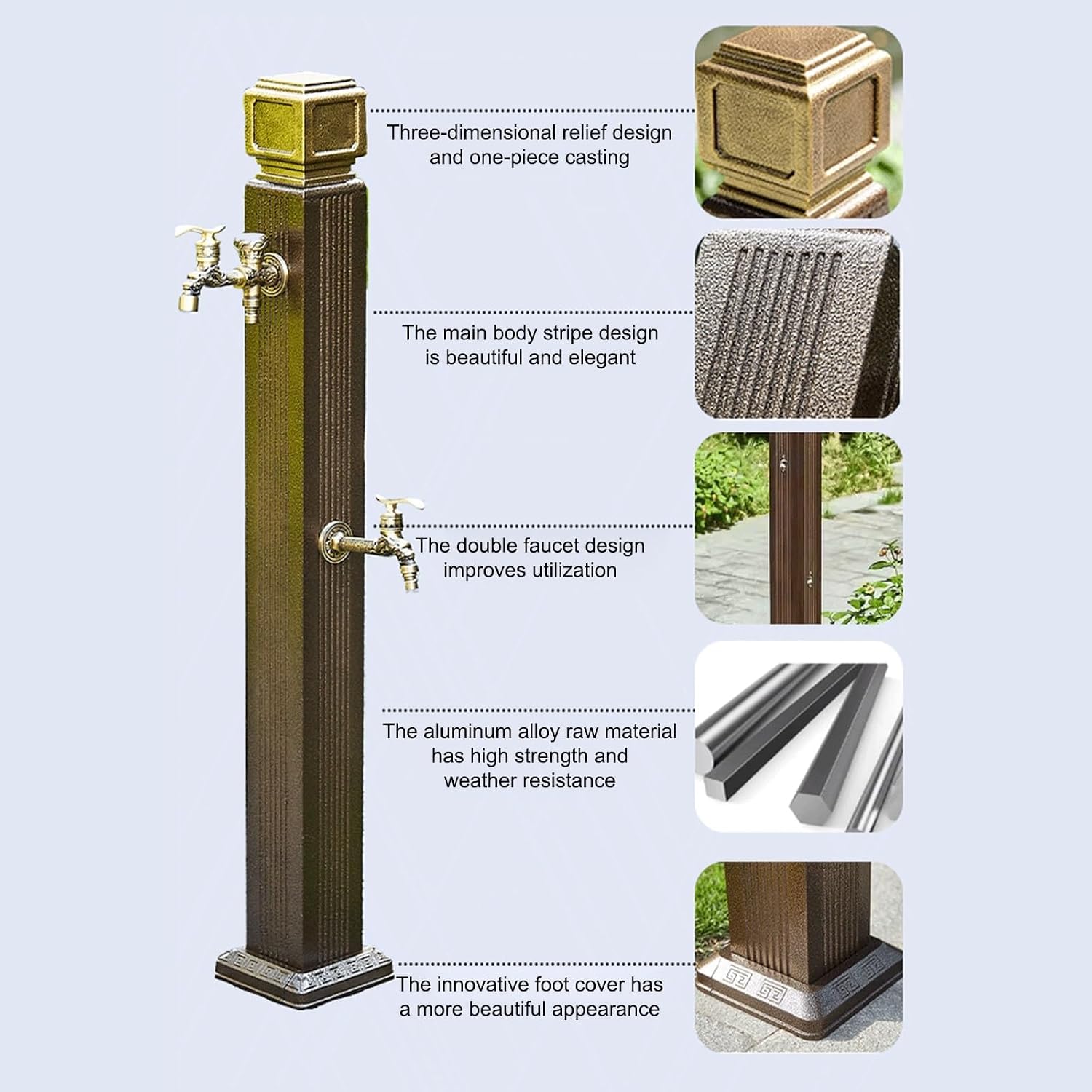 Three-dimensional relief design and one-piece casting

The main body stripe design is beautiful and elegant

The double faucet design improves utilization

The aluminum alloy raw material has high strength and weather resistance

The innovative foot cover has a more beautiful appearance