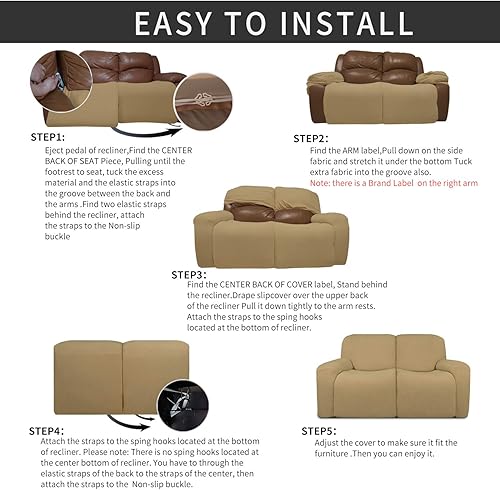 EASY TO INSTALL

STEP1:
Eject pedal of recliner,Find the CENTER BACK OF SEAT Piece, Pulling until the footrest to seat, tuck the excess material and the elastic straps into the groove between the back and the arms .Find two elastic straps behind the recliner, attach the straps to the Non-slip buckle

STEP2:
Find the ARM label,Pull down on the side fabric and stretch it under the bottom Tuck extra fabric into the groove also.
Note: there is a Brand Label on the right arm

STEP3:
Find the CENTER BACK OF COVER label, Stand behind the recliner.Drape slipcover over the upper back of the recliner Pull it down tightly to the arm rests. Attach the straps to the sping hooks located at the bottom of recliner.

STEP4:
Attach the straps to the sping hooks located at the bottom of recliner. Please note: There is no sping hooks located at the center bottom of recliner. You have to through the elastic straps of the back to the straps of the center, then attach the straps to the Non-slip buckle.

STEP5:
Adjust the cover to make sure it fit the furniture .Then you can enjoy it.